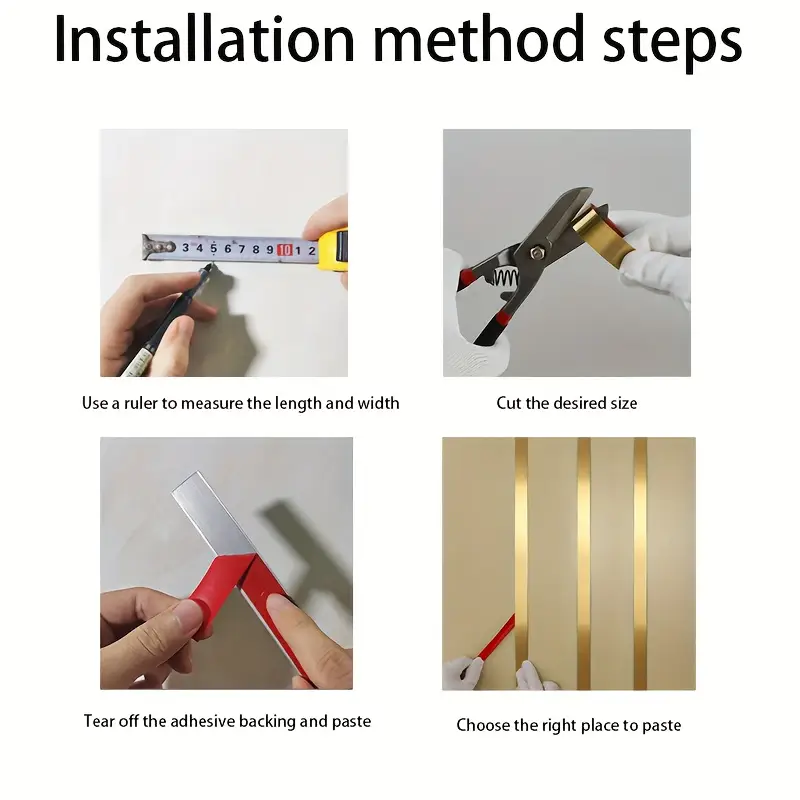 Installation method steps

3 4 5 6 7 8 9 10 1 2

Use a ruler to measure the length and width

Cut the desired size

Tear off the adhesive backing and paste

Choose the right place to paste