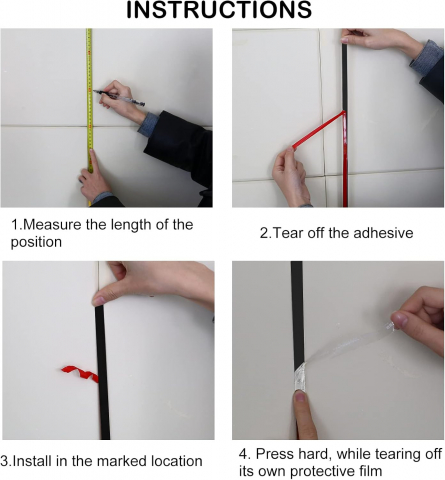 INSTRUCTIONS

1.Measure the length of the position

2.Tear off the adhesive

3.Install in the marked location

4. Press hard, while tearing off its own protective film