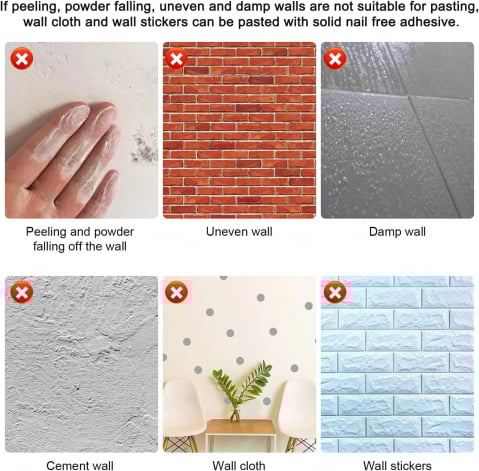 If peeling, powder falling, uneven and damp walls are not suitable for pasting, wall cloth and wall stickers can be pasted with solid nail free adhesive.

Peeling and powder falling off the wall

Uneven wall

Damp wall

Cement wall

Wall cloth

Wall stickers