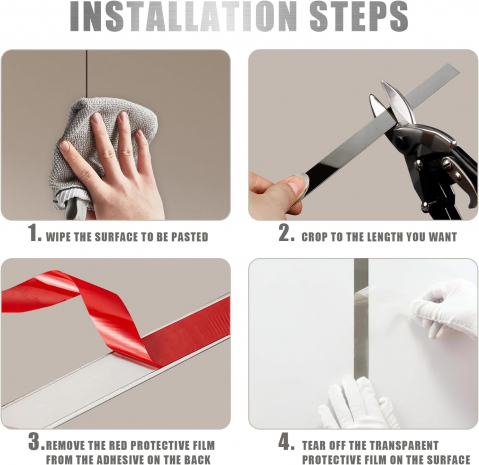 INSTALLATION STEPS

1. WIPE THE SURFACE TO BE PASTED

2. CROP TO THE LENGTH YOU WANT

3. REMOVE THE RED PROTECTIVE FILM FROM THE ADHESIVE ON THE BACK

4. TEAR OFF THE TRANSPARENT PROTECTIVE FILM ON THE SURFACE