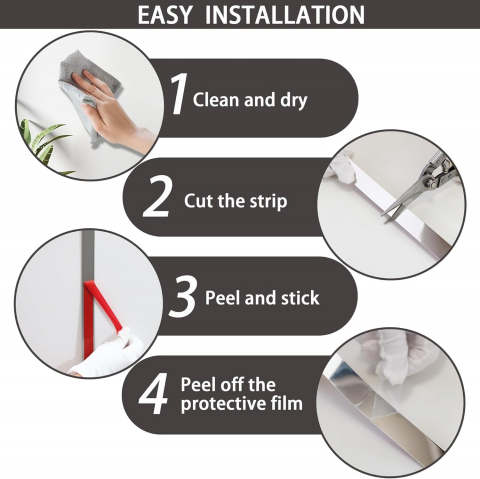 EASY INSTALLATION

1 Clean and dry

2 Cut the strip

3 Peel and stick

4 Peel off the protective film