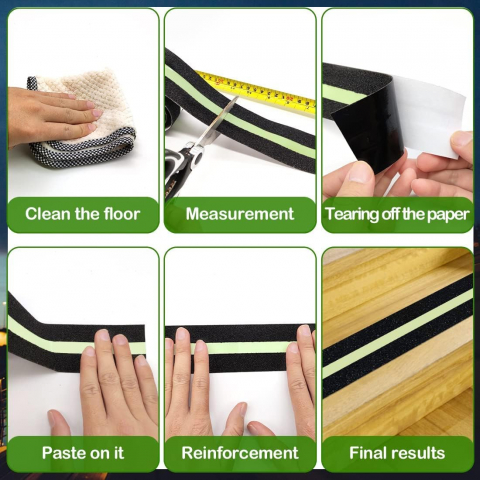 Clean the floor

Measurement

Tearing off the paper

Paste on it

Reinforcement

Final results