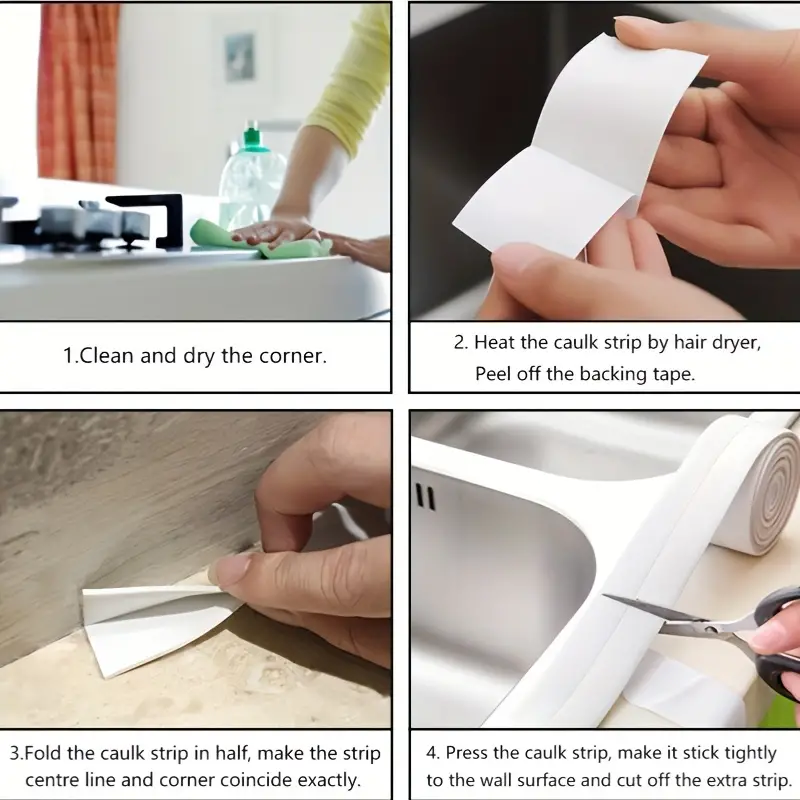 1.Clean and dry the corner.

2. Heat the caulk strip by hair dryer, Peel off the backing tape.

3.Fold the caulk strip in half, make the strip centre line and corner coincide exactly.

4. Press the caulk strip, make it stick tightly to the wall surface and cut off the extra strip.