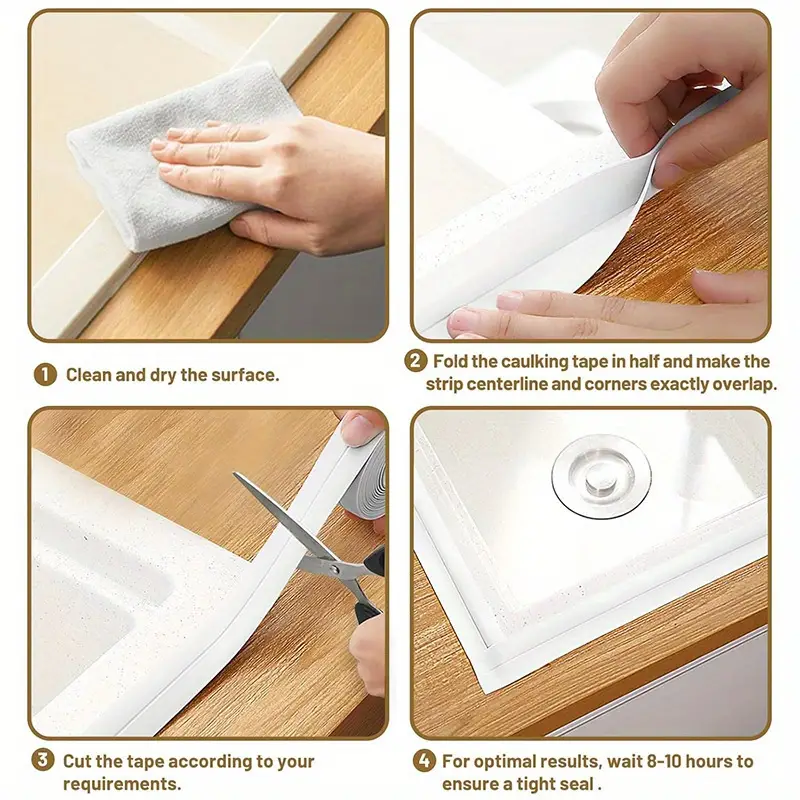 1 Clean and dry the surface.

2 Fold the caulking tape in half and make the strip centerline and corners exactly overlap.

3 Cut the tape according to your requirements.

4 For optimal results, wait 8-10 hours to ensure a tight seal .