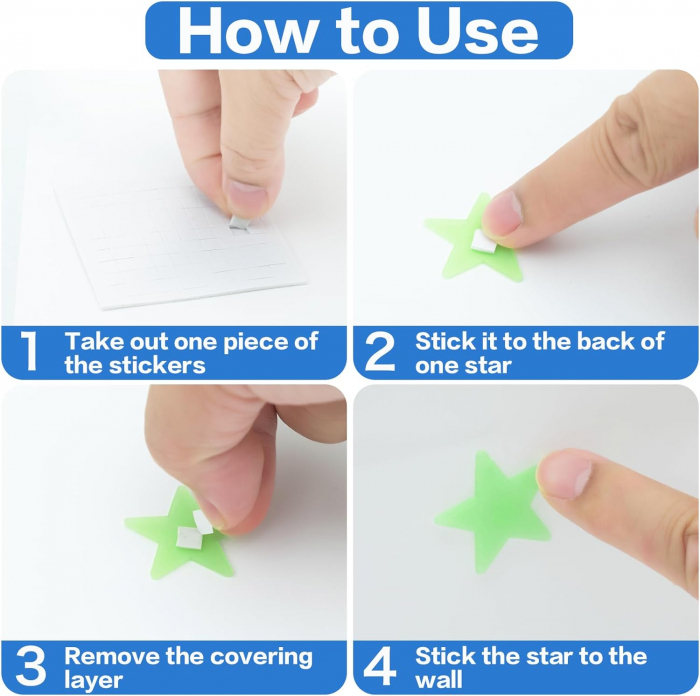 How to Use

1 Take out one piece of the stickers

2 Stick it to the back of one star

3 Remove the covering layer

4 Stick the star to the wall