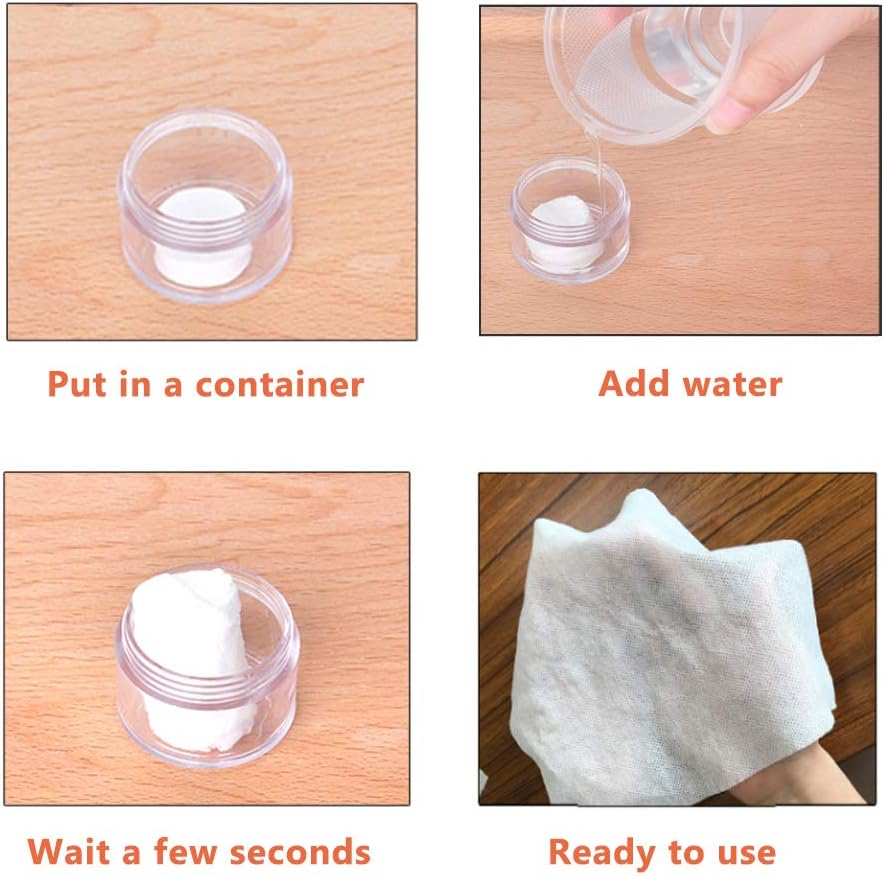 Put in a container

Add water

Wait a few seconds

Ready to use