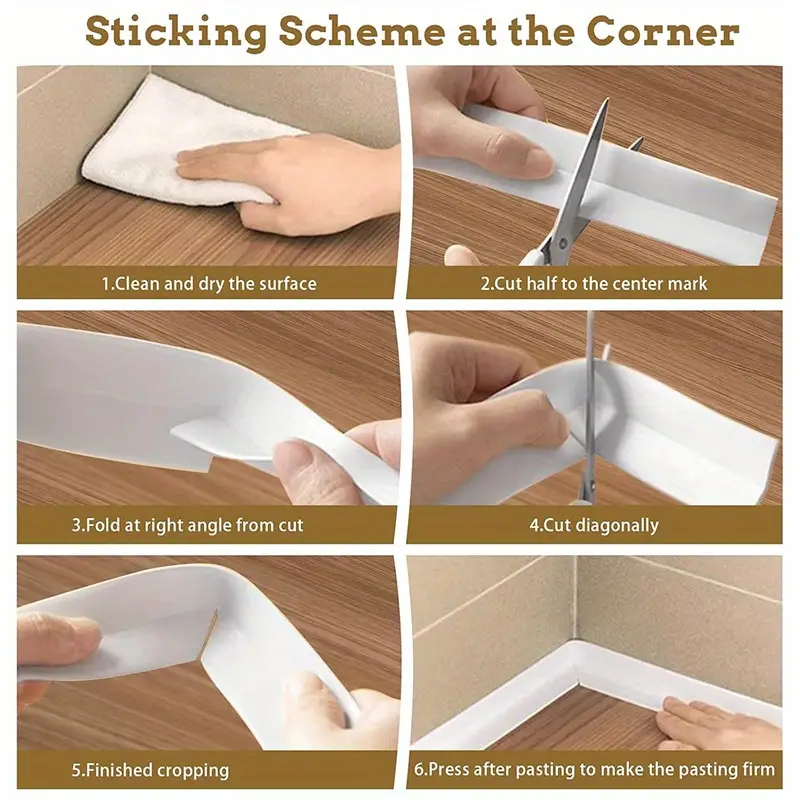 Sticking Scheme at the Corner

1.Clean and dry the surface

2.Cut half to the center mark

3.Fold at right angle from cut

4.Cut diagonally

5.Finished cropping

6.Press after pasting to make the pasting firm