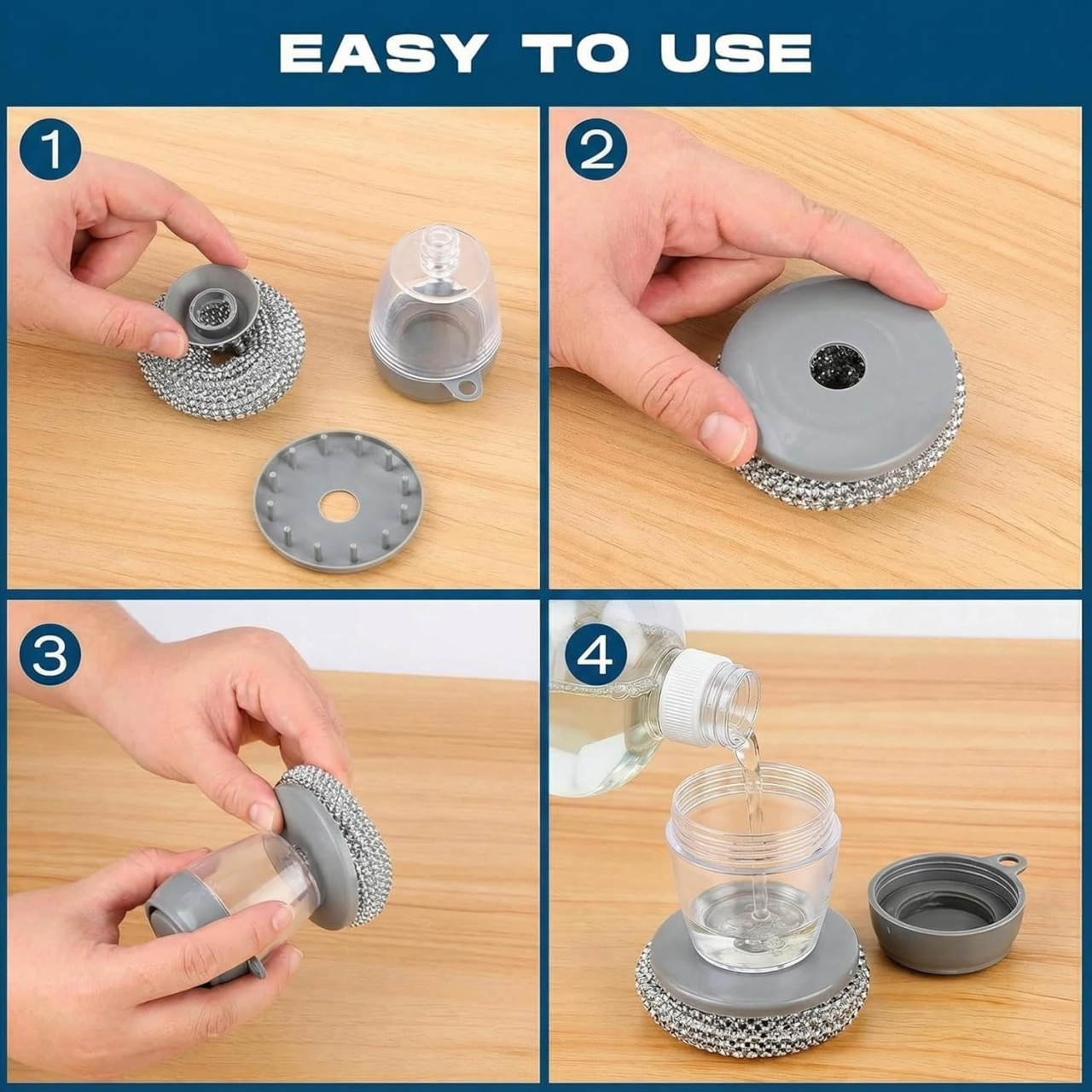 EASY TO USE

1

2

3

4