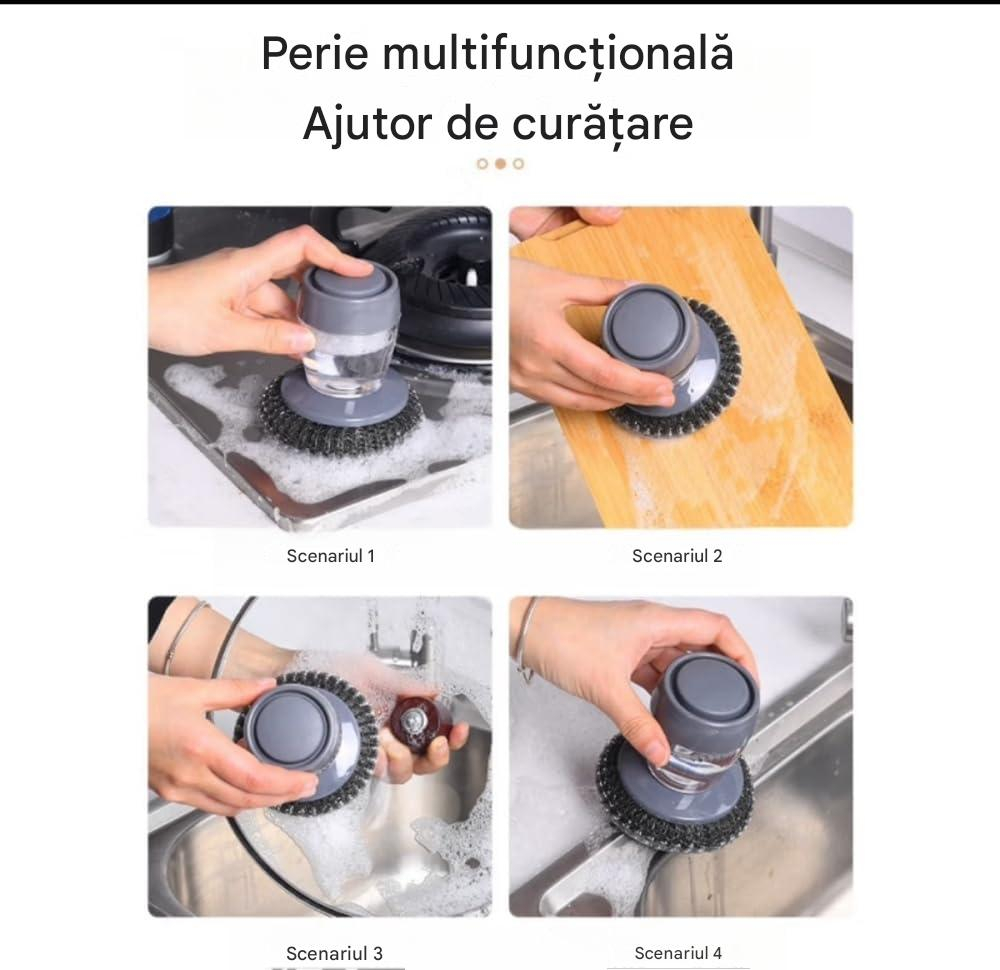 Perie multifuncțională
Ajutor de curățare

Scenariul 1

Scenariul 2

Scenariul 3

Scenariul 4