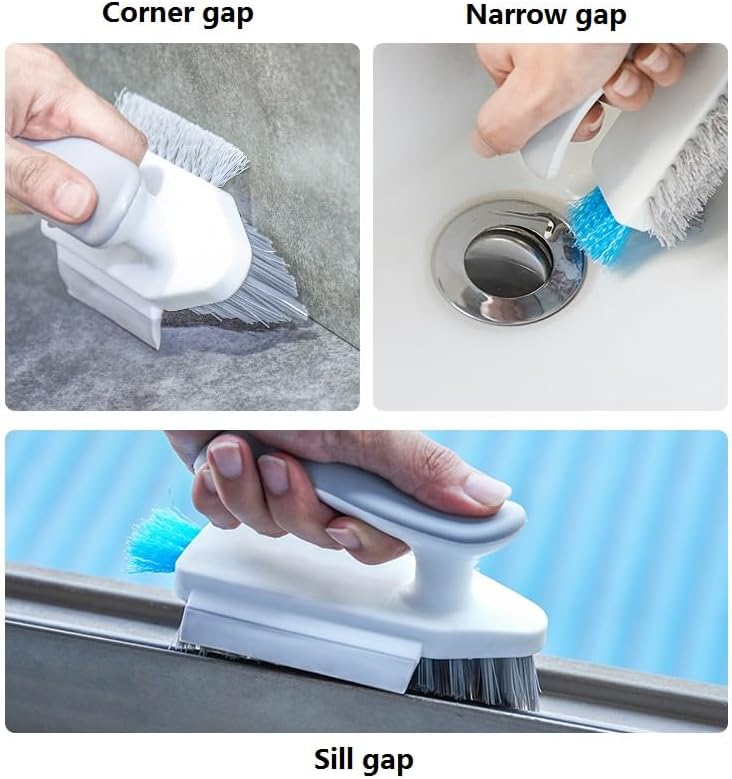 Corner gap

Narrow gap

Sill gap