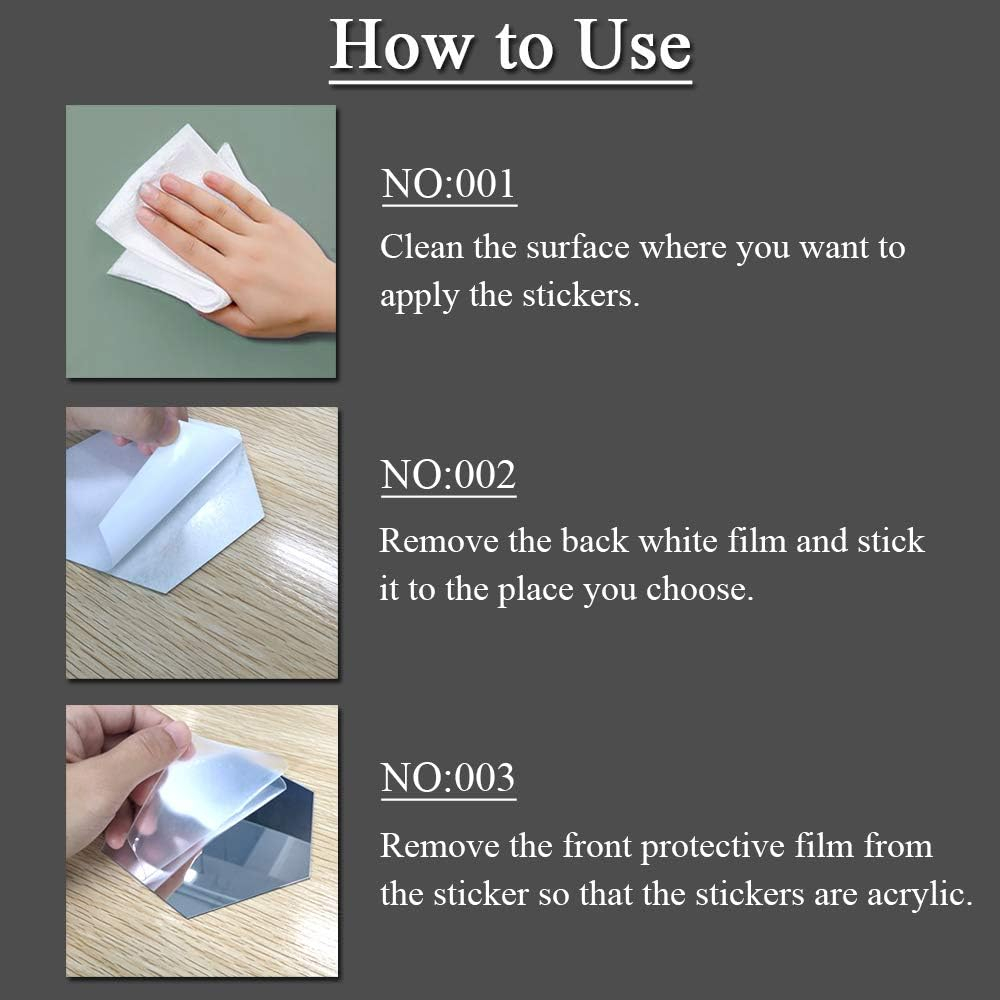 How to Use

NO:001

Clean the surface where you want to apply the stickers.

NO:002

Remove the back white film and stick it to the place you choose.

NO:003

Remove the front protective film from the sticker so that the stickers are acrylic.