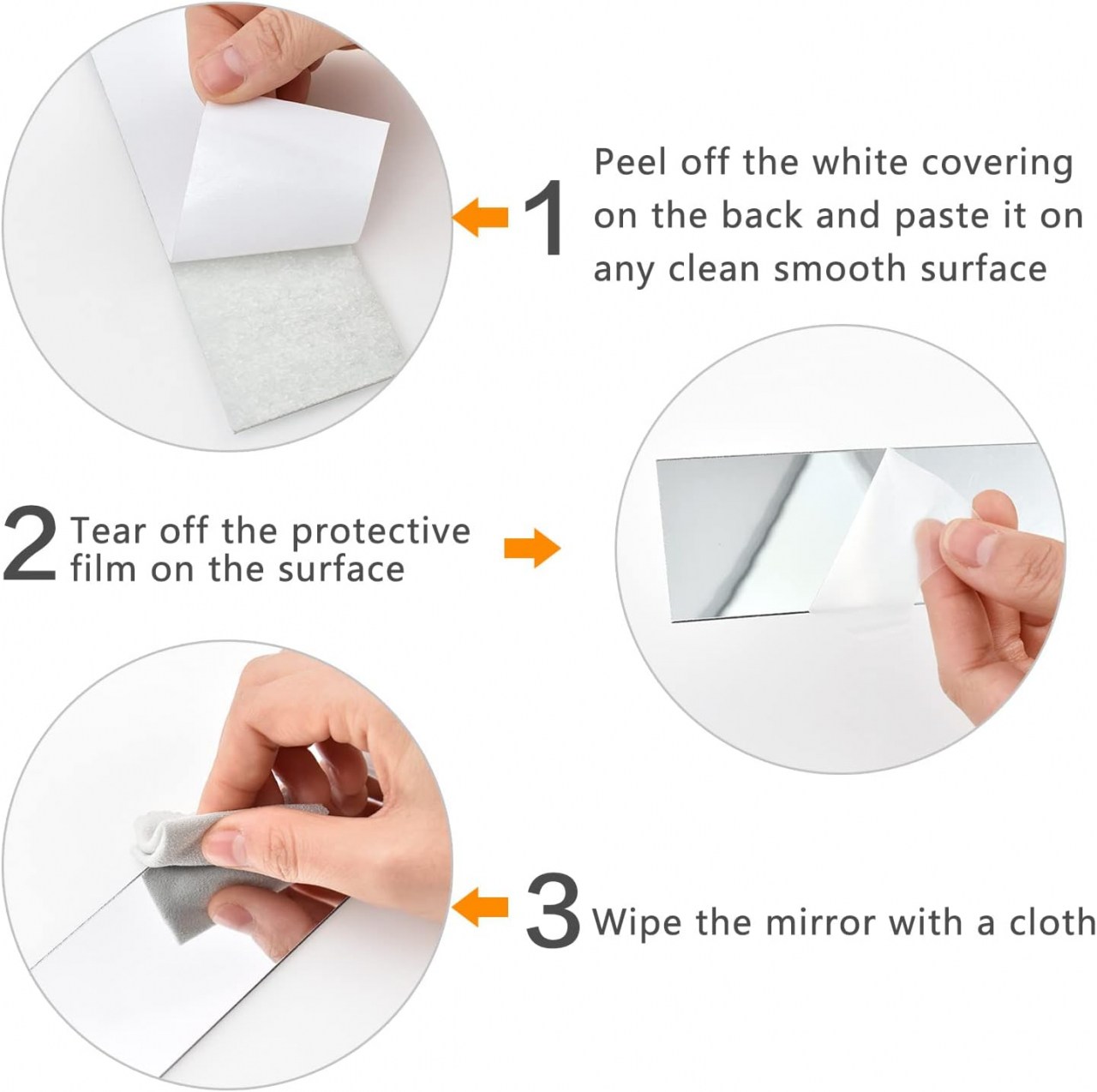 1 Peel off the white covering on the back and paste it on any clean smooth surface

2 Tear off the protective film on the surface

3 Wipe the mirror with a cloth