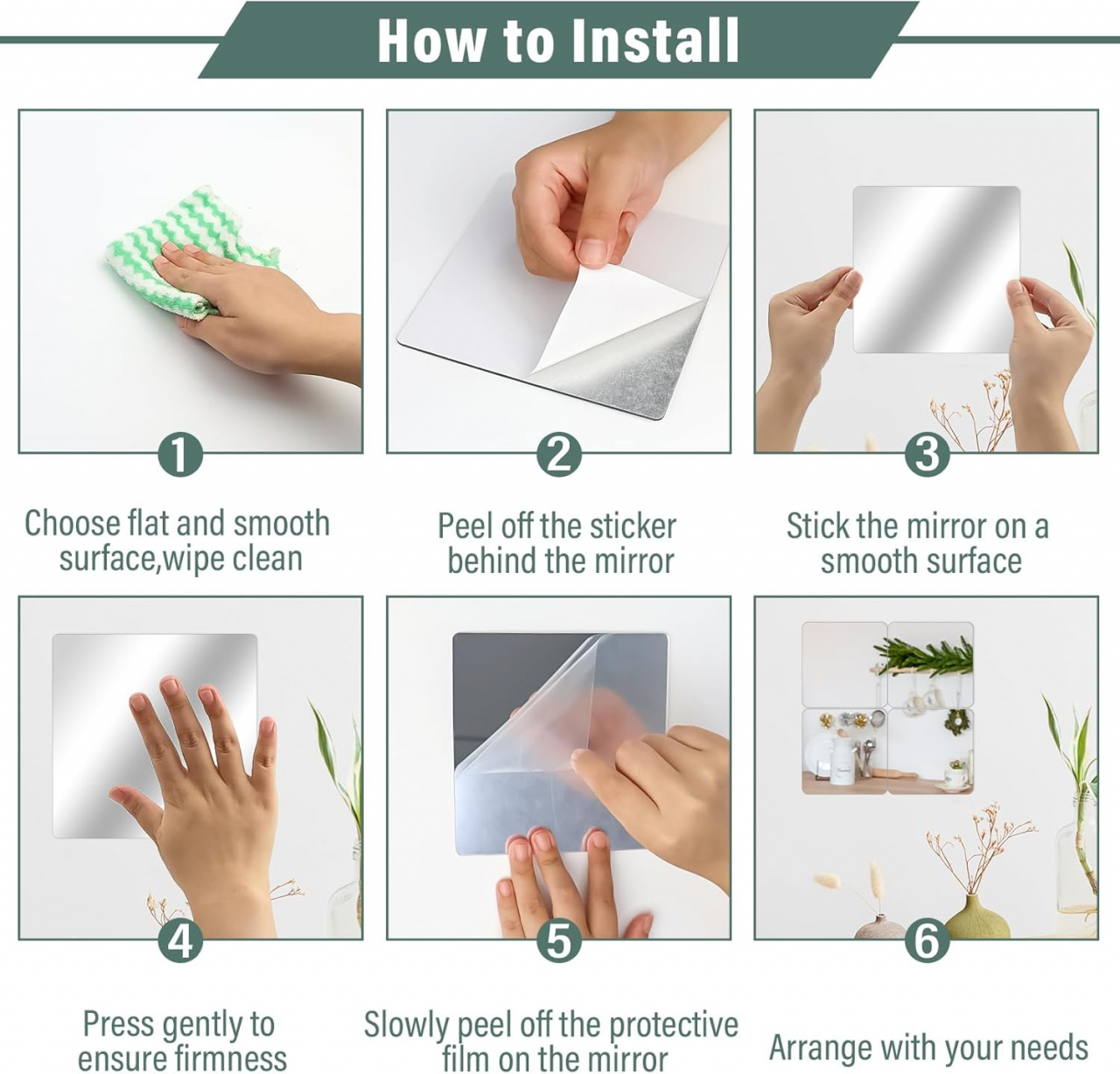 How to Install

1

Choose flat and smooth surface,wipe clean

2

Peel off the sticker behind the mirror

3

Stick the mirror on a smooth surface

4

Press gently to ensure firmness

5

Slowly peel off the protective film on the mirror

6

Arrange with your needs