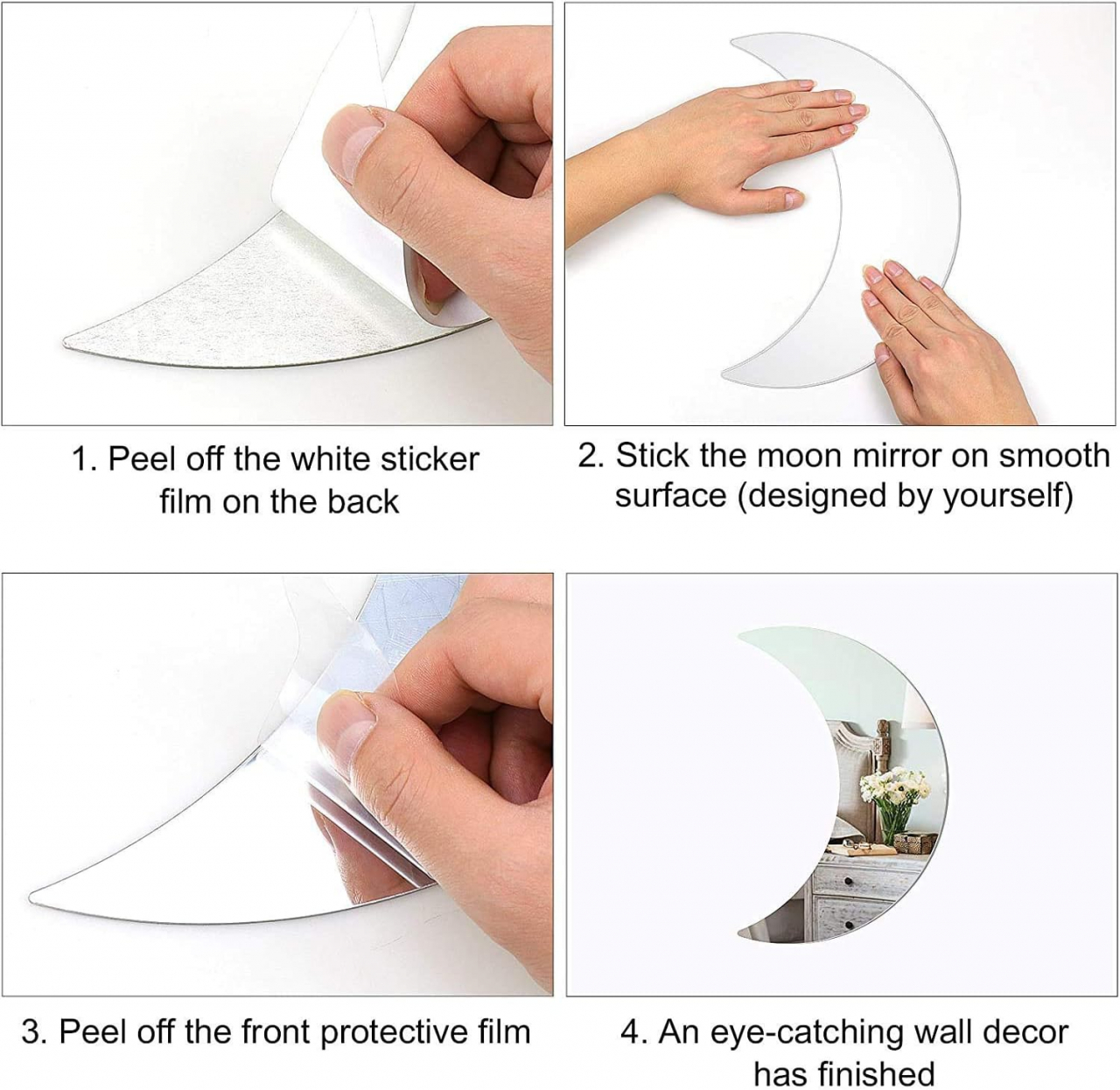 1. Peel off the white sticker film on the back

2. Stick the moon mirror on smooth surface (designed by yourself)

3. Peel off the front protective film

4. An eye-catching wall decor has finished