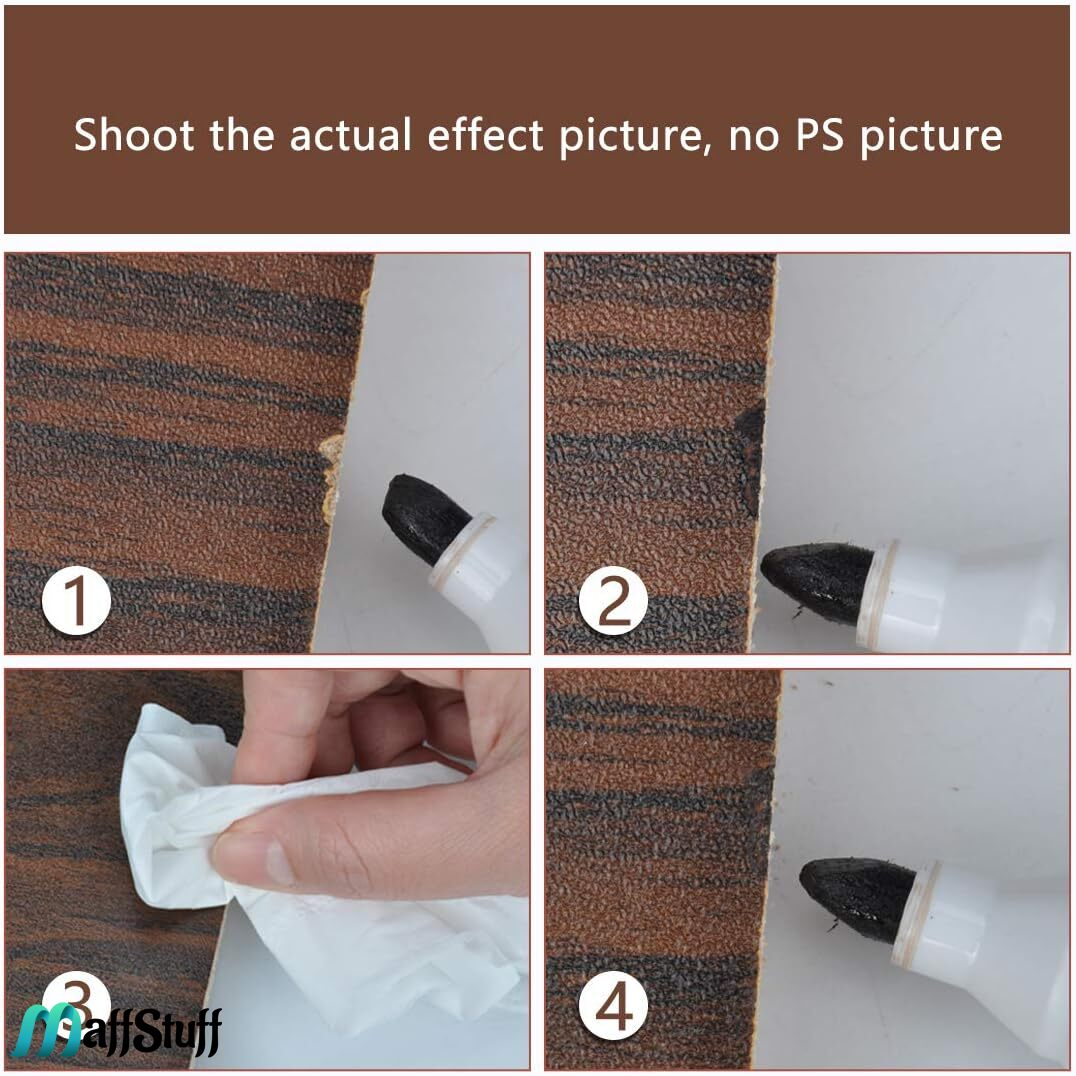 Shoot the actual effect picture, no PS picture

1

2

3

4

MaffStuff