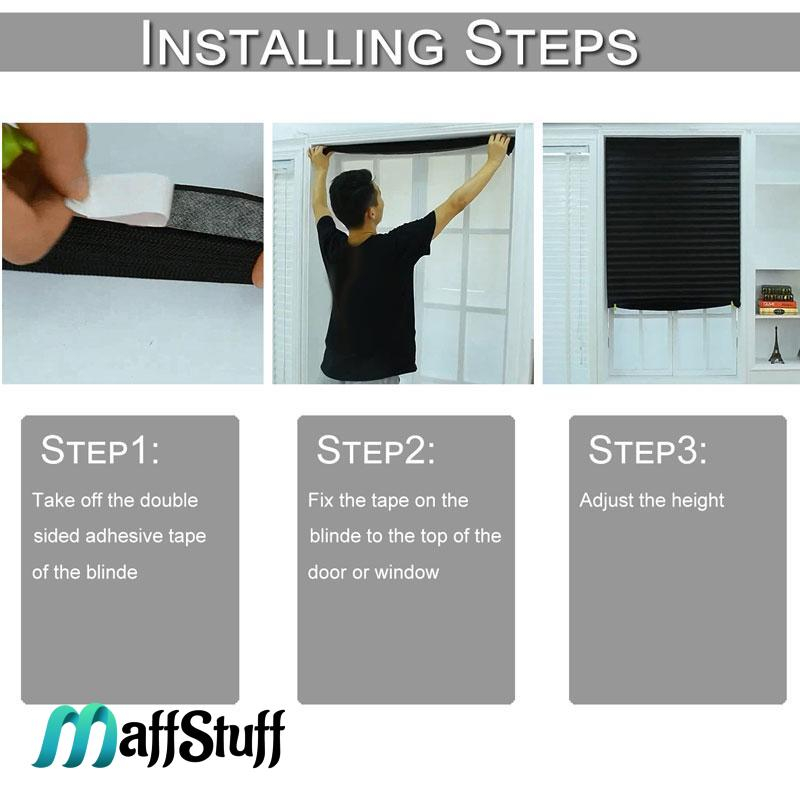 INSTALLING STEPS

STEP1:

Take off the double sided adhesive tape of the blinde

STEP2:

Fix the tape on the blinde to the top of the door or window

STEP3:

Adjust the height

MaffStuff