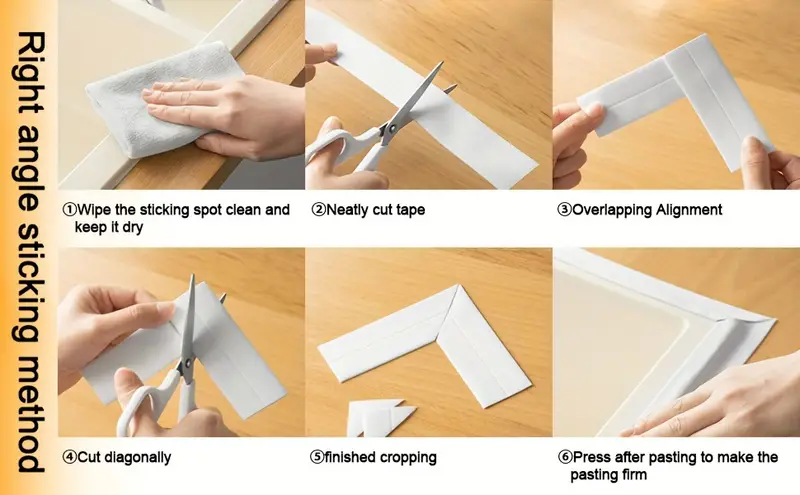 Right angle sticking method

①Wipe the sticking spot clean and keep it dry

②Neatly cut tape

③Overlapping Alignment

④Cut diagonally

⑤finished cropping

⑥Press after pasting to make the pasting firm