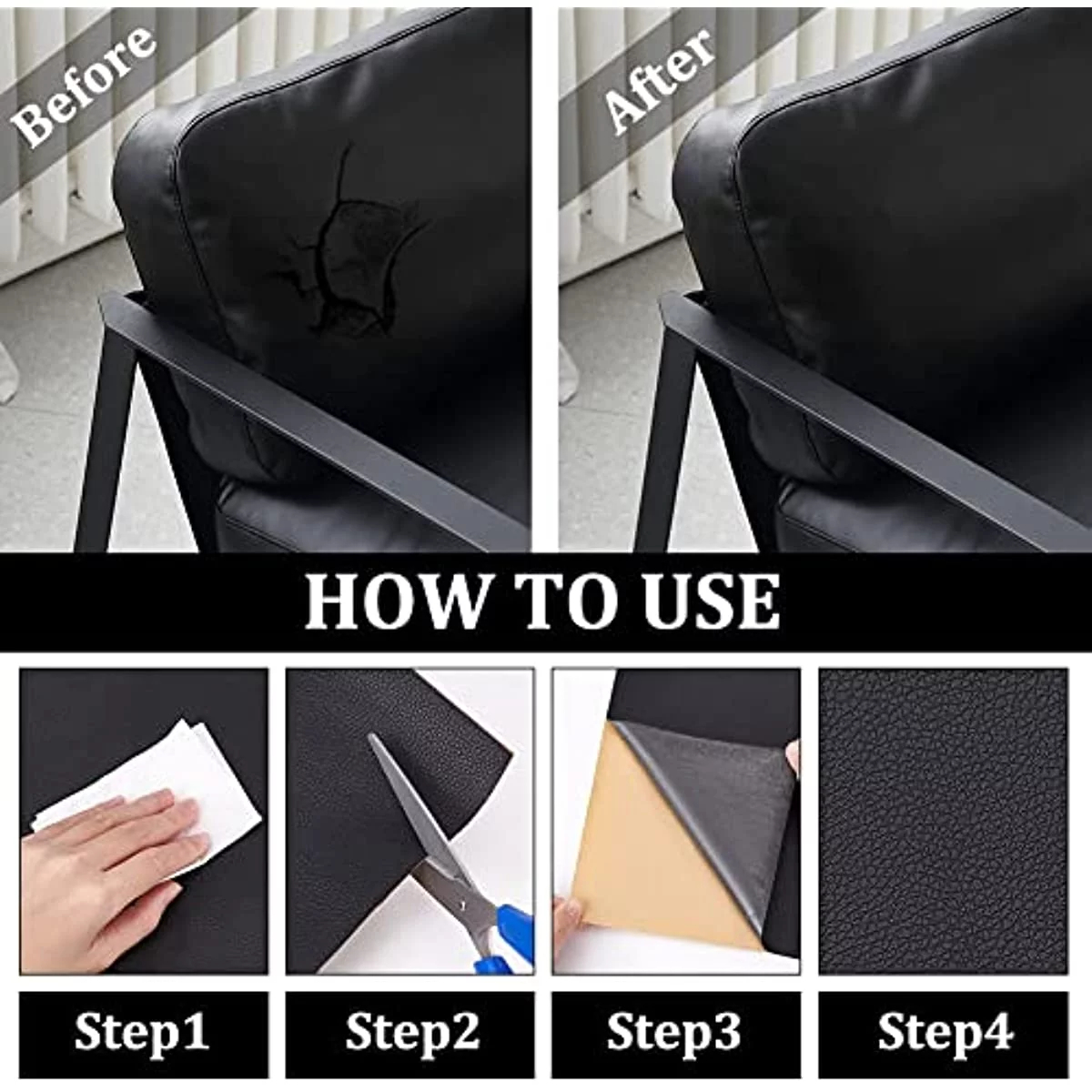 Before

After

HOW TO USE

Step1

Step2

Step3

Step4