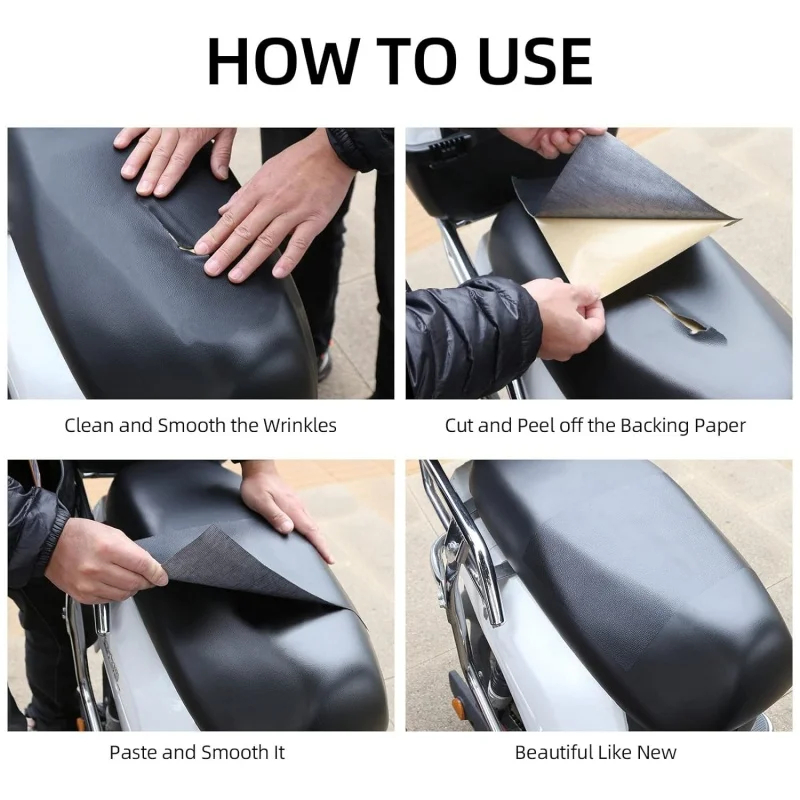 HOW TO USE

Clean and Smooth the Wrinkles

Cut and Peel off the Backing Paper

Paste and Smooth It

Beautiful Like New