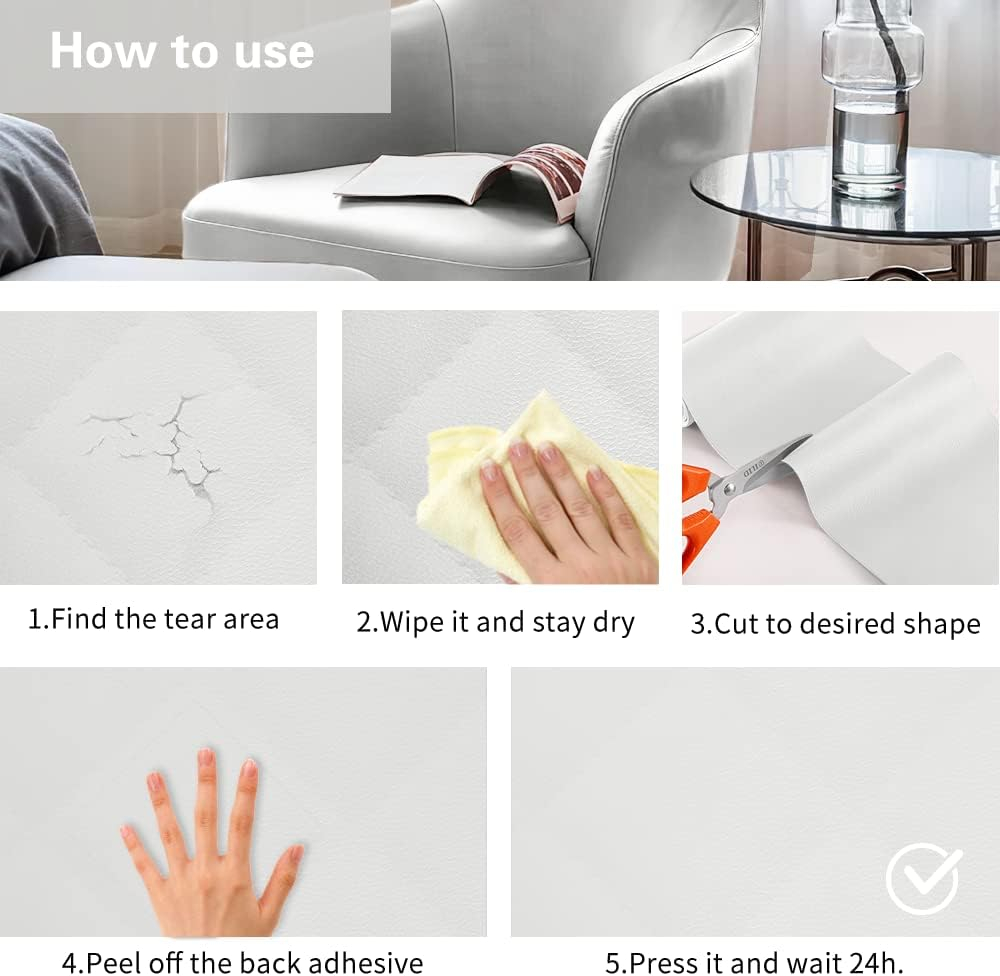 How to use

1.Find the tear area

2.Wipe it and stay dry

3.Cut to desired shape

4.Peel off the back adhesive

5.Press it and wait 24h.