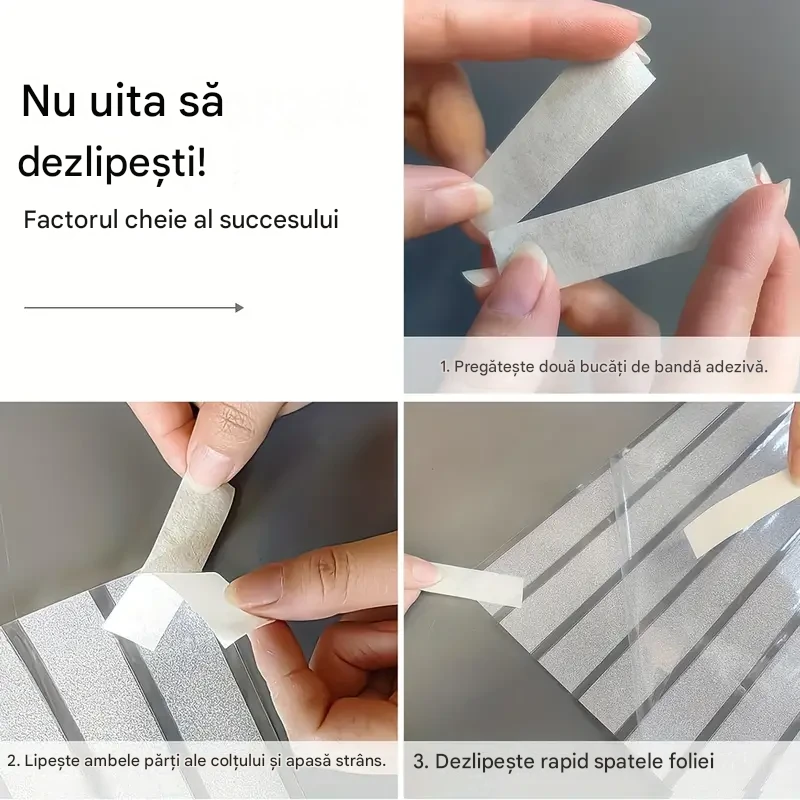 Nu uita să dezlipești!

Factorul cheie al succesului

1. Pregătește două bucăți de bandă adezivă.

2. Lipește ambele părți ale colțului și apasă strâns.

3. Dezlipește rapid spatele foliei