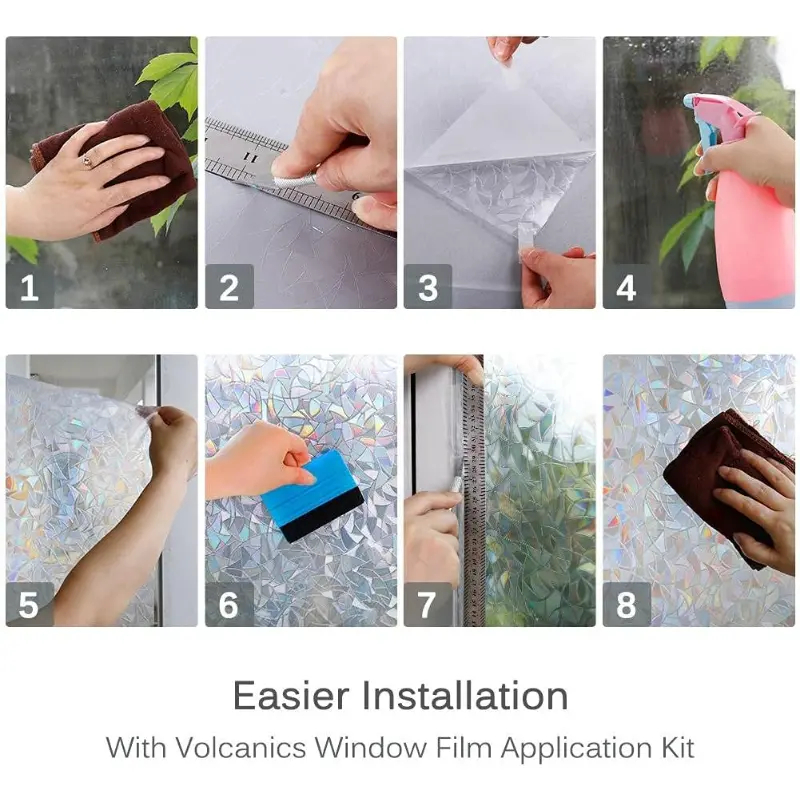 1 2 3 4

5 6 7 8

Easier Installation

With Volcanics Window Film Application Kit