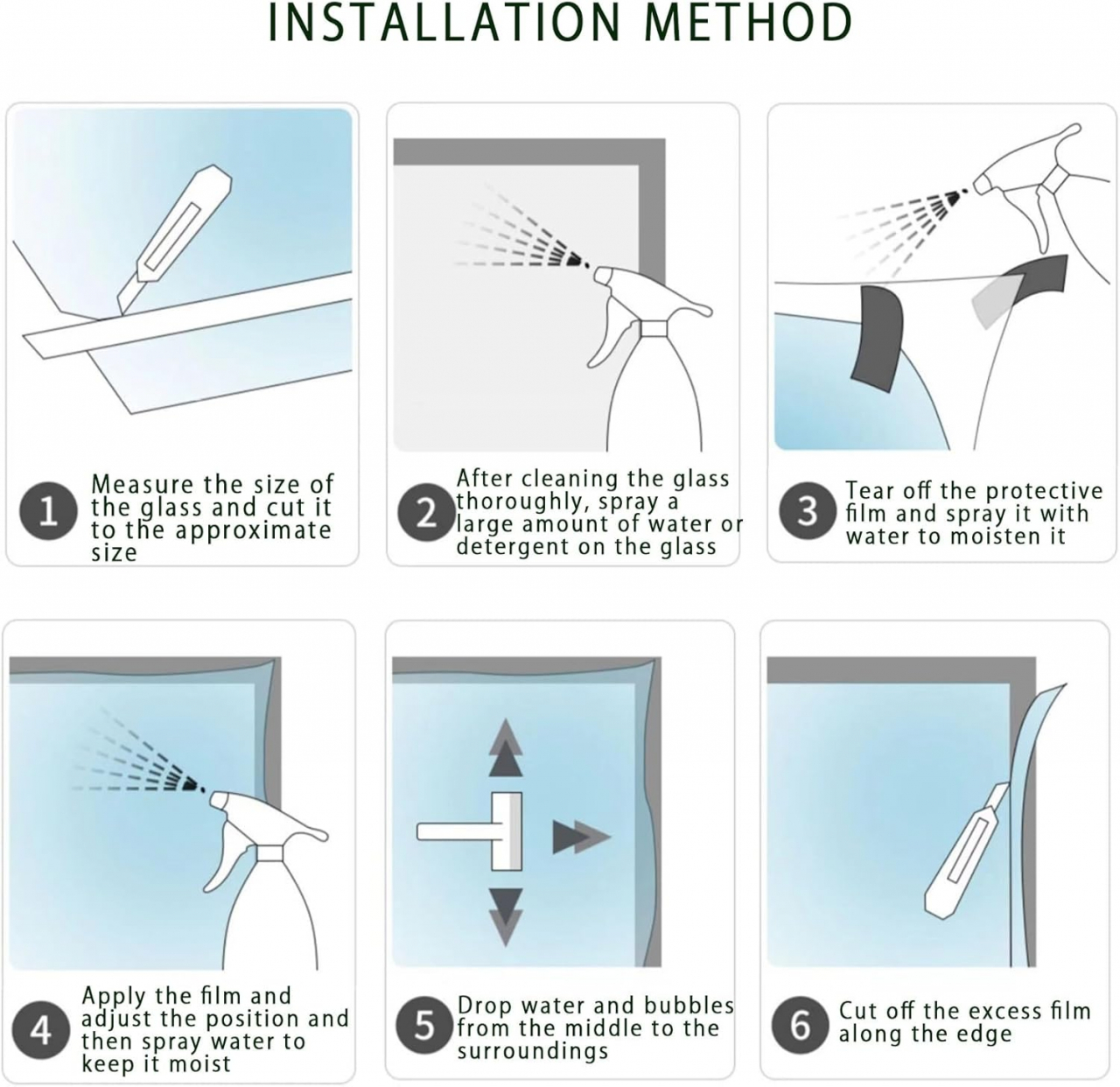 INSTALLATION METHOD

1 Measure the size of the glass and cut it to the approximate size

2 After cleaning the glass thoroughly, spray a large amount of water or detergent on the glass

3 Tear off the protective film and spray it with water to moisten it

4 Apply the film and adjust the position and then spray water to keep it moist

5 Drop water and bubbles from the middle to the surroundings

6 Cut off the excess film along the edge