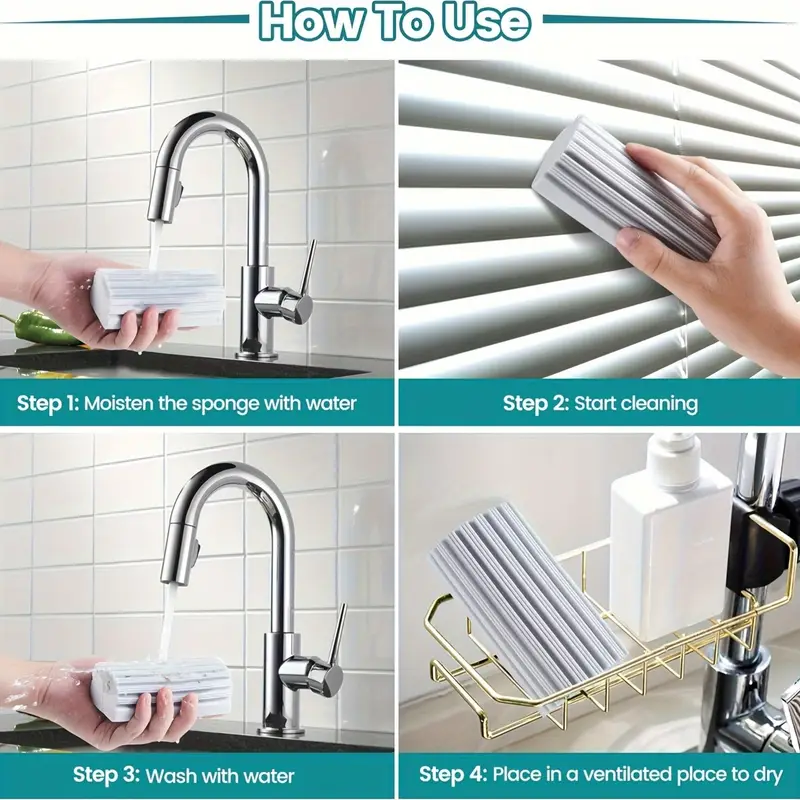 How To Use

Step 1: Moisten the sponge with water

Step 2: Start cleaning

Step 3: Wash with water

Step 4: Place in a ventilated place to dry