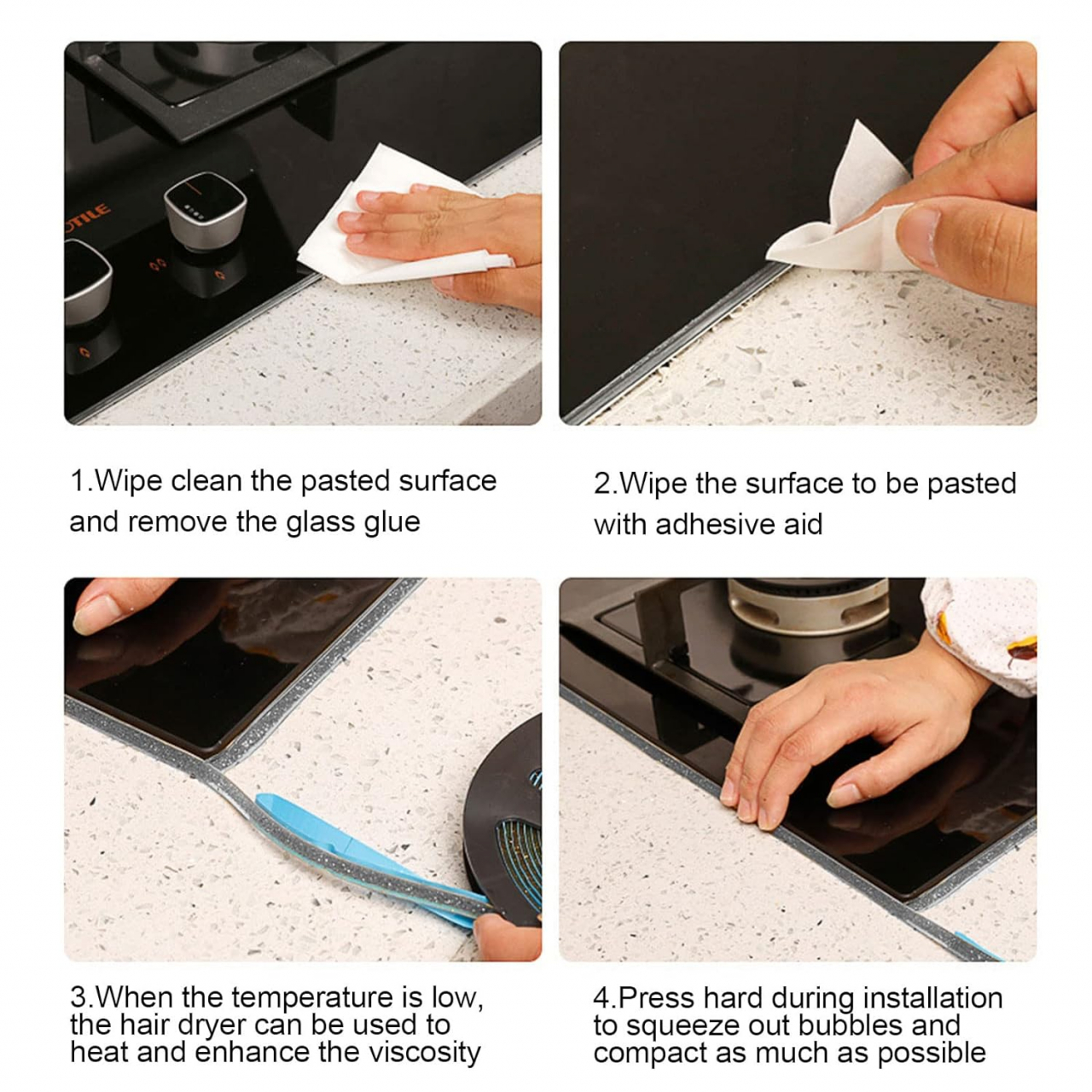 OTILE

1.Wipe clean the pasted surface and remove the glass glue

2.Wipe the surface to be pasted with adhesive aid

3.When the temperature is low, the hair dryer can be used to heat and enhance the viscosity

4.Press hard during installation to squeeze out bubbles and compact as much as possible