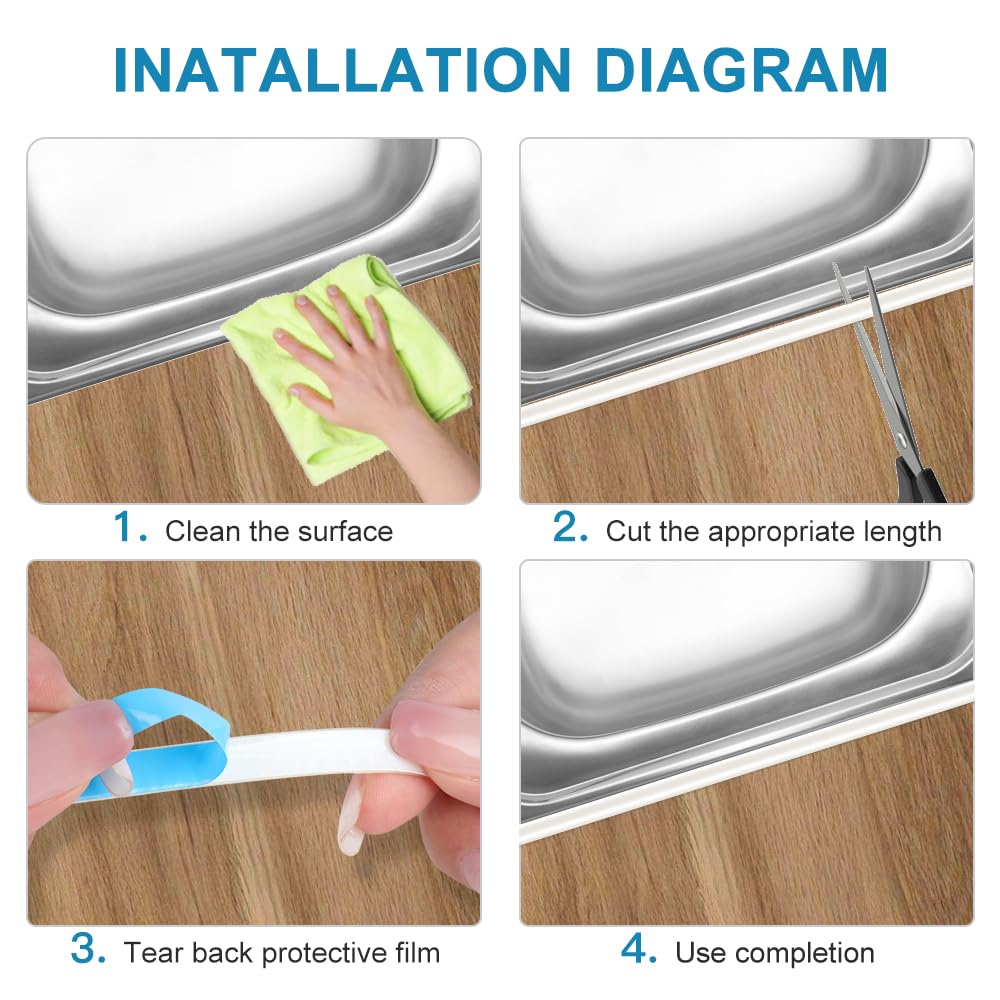 INATALLATION DIAGRAM

1. Clean the surface

2. Cut the appropriate length

3. Tear back protective film

4. Use completion