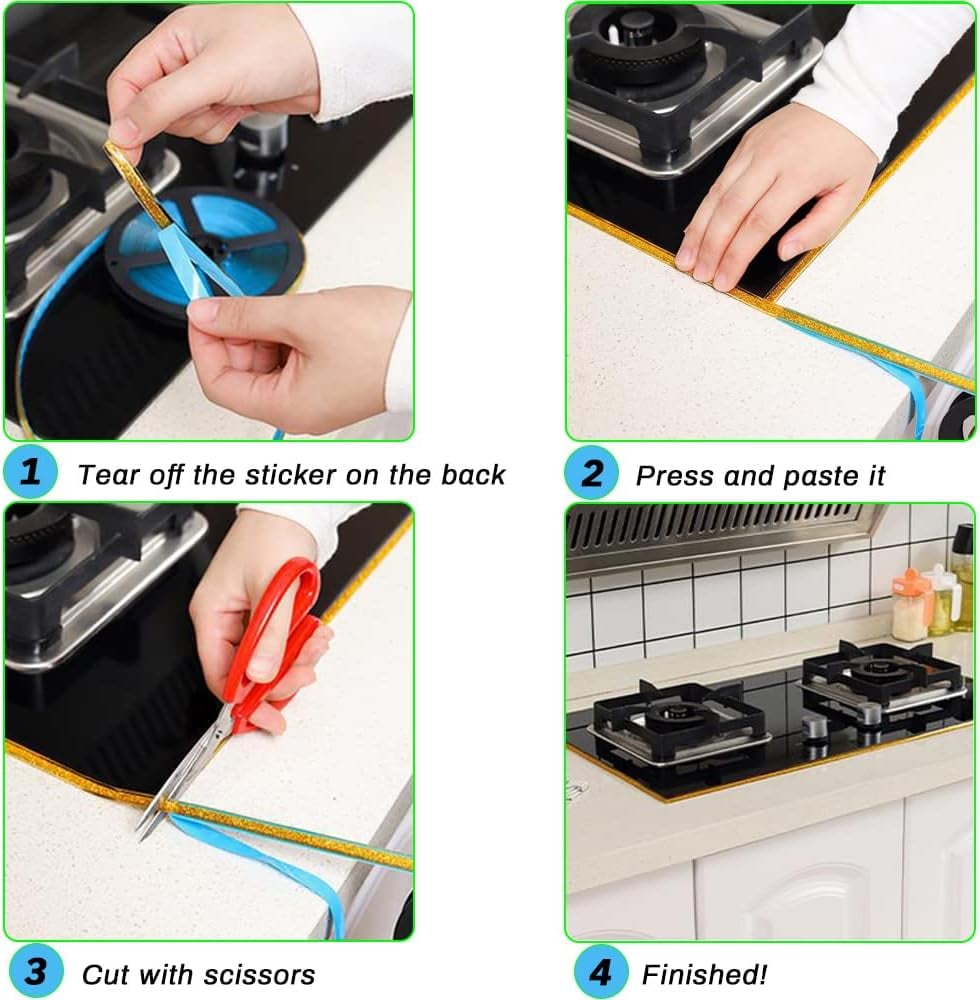 1 Tear off the sticker on the back

2 Press and paste it

3 Cut with scissors

4 Finished!