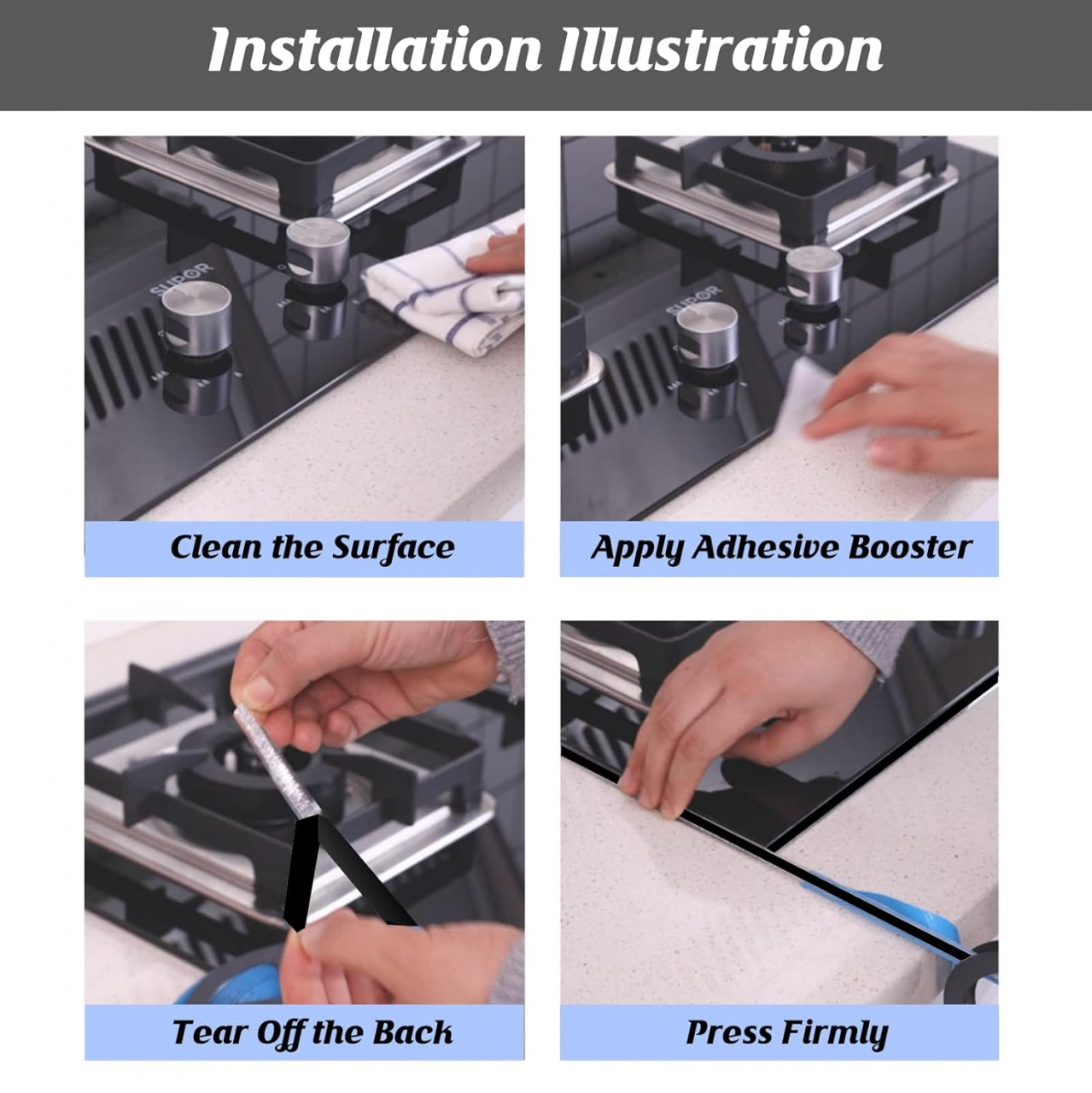 Installation Illustration

SUPOR

Clean the Surface

SUPOR

Apply Adhesive Booster

Tear Off the Back

Press Firmly