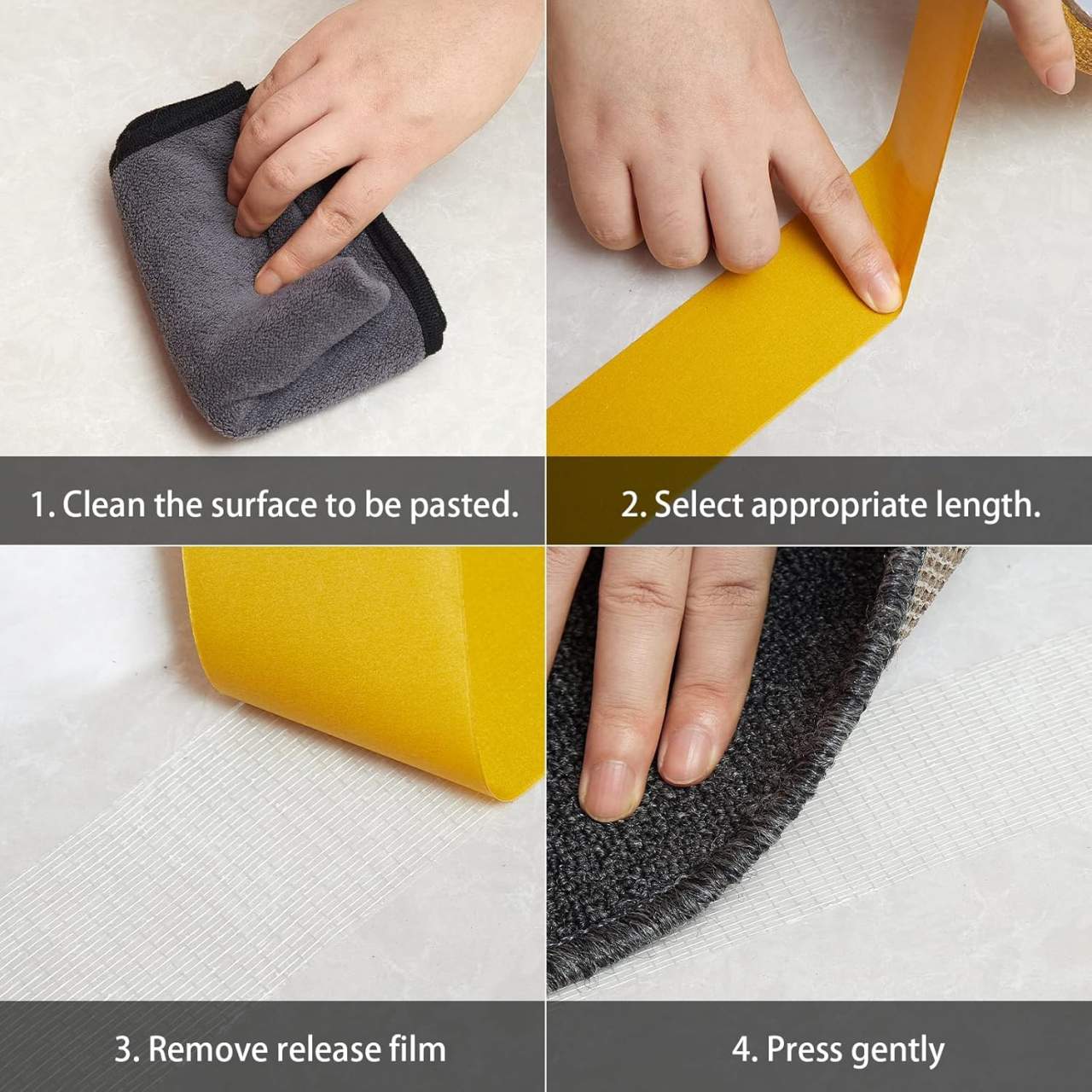 1. Clean the surface to be pasted.

2. Select appropriate length.

3. Remove release film

4. Press gently