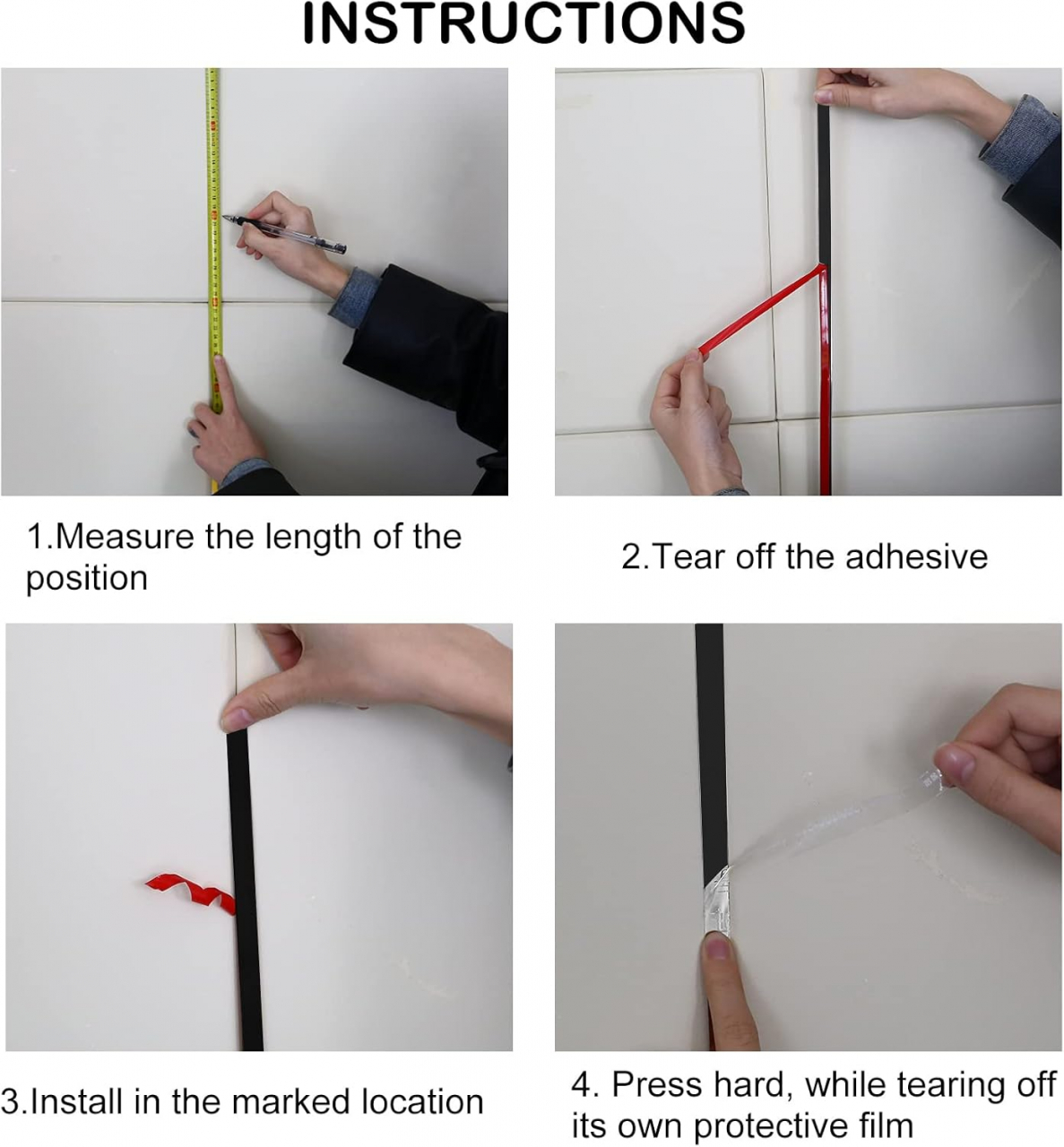 INSTRUCTIONS

1.Measure the length of the position

2.Tear off the adhesive

3.Install in the marked location

4. Press hard, while tearing off its own protective film