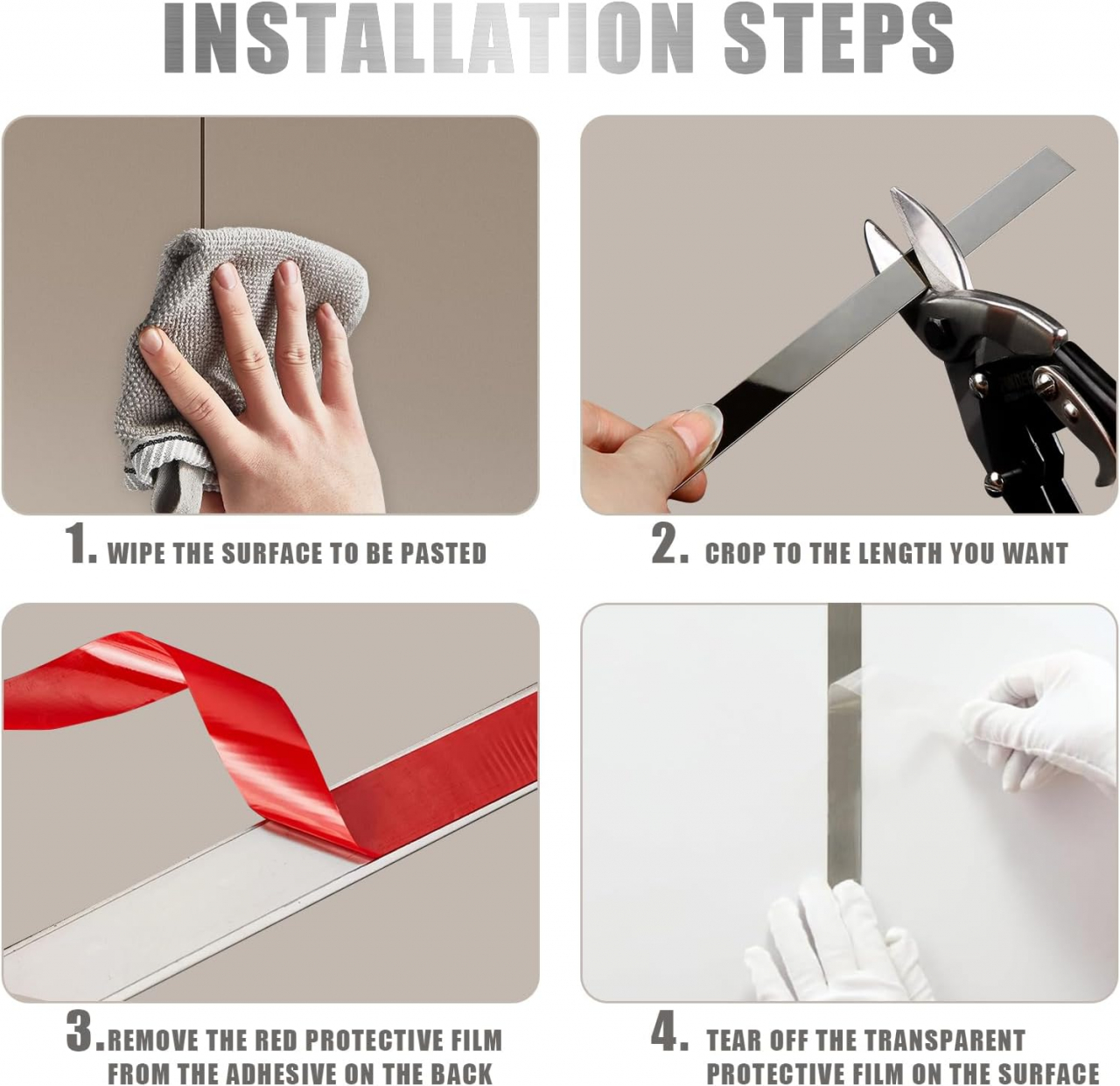 INSTALLATION STEPS

1. WIPE THE SURFACE TO BE PASTED

2. CROP TO THE LENGTH YOU WANT

3. REMOVE THE RED PROTECTIVE FILM FROM THE ADHESIVE ON THE BACK

4. TEAR OFF THE TRANSPARENT PROTECTIVE FILM ON THE SURFACE