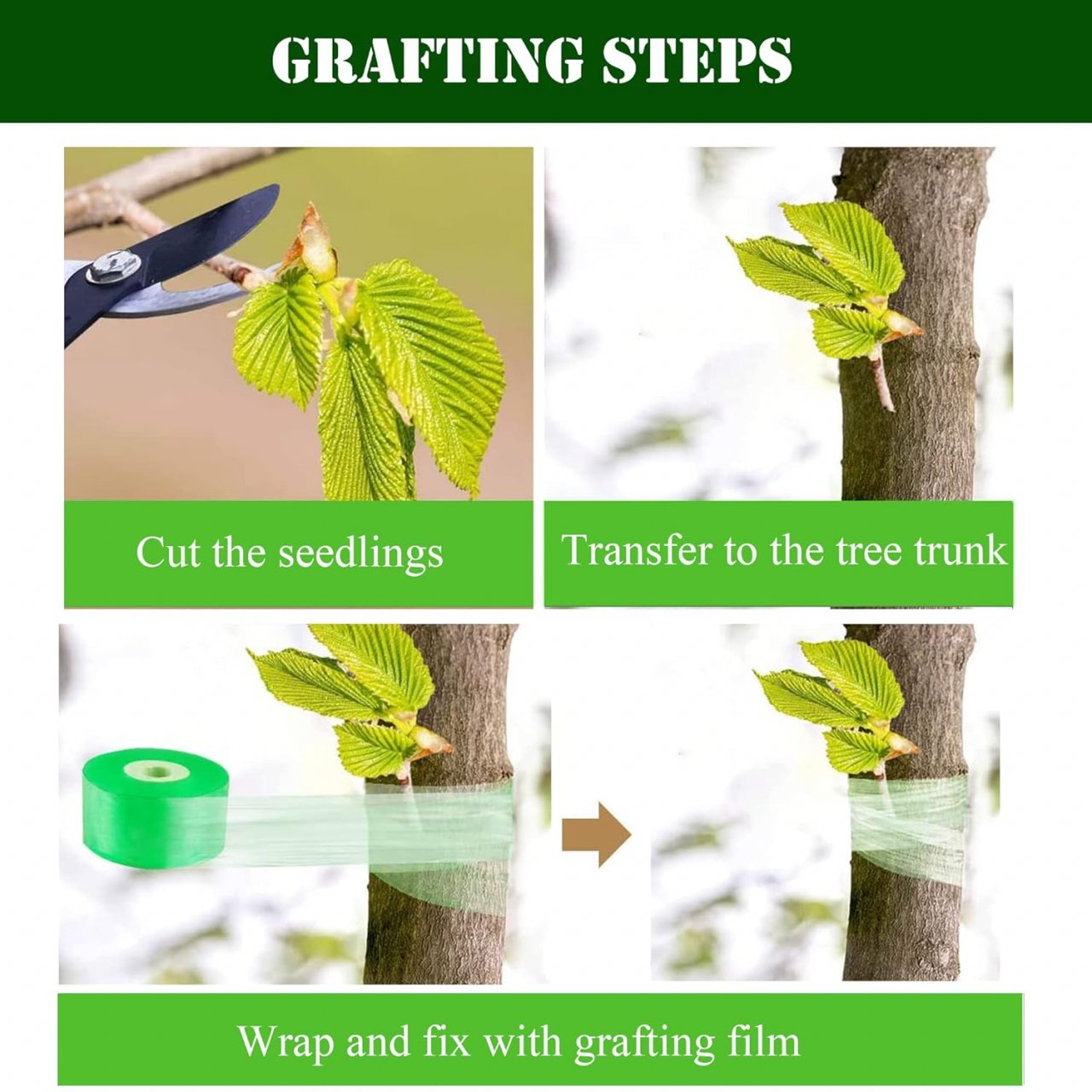 GRAFTING STEPS

Cut the seedlings

Transfer to the tree trunk

Wrap and fix with grafting film