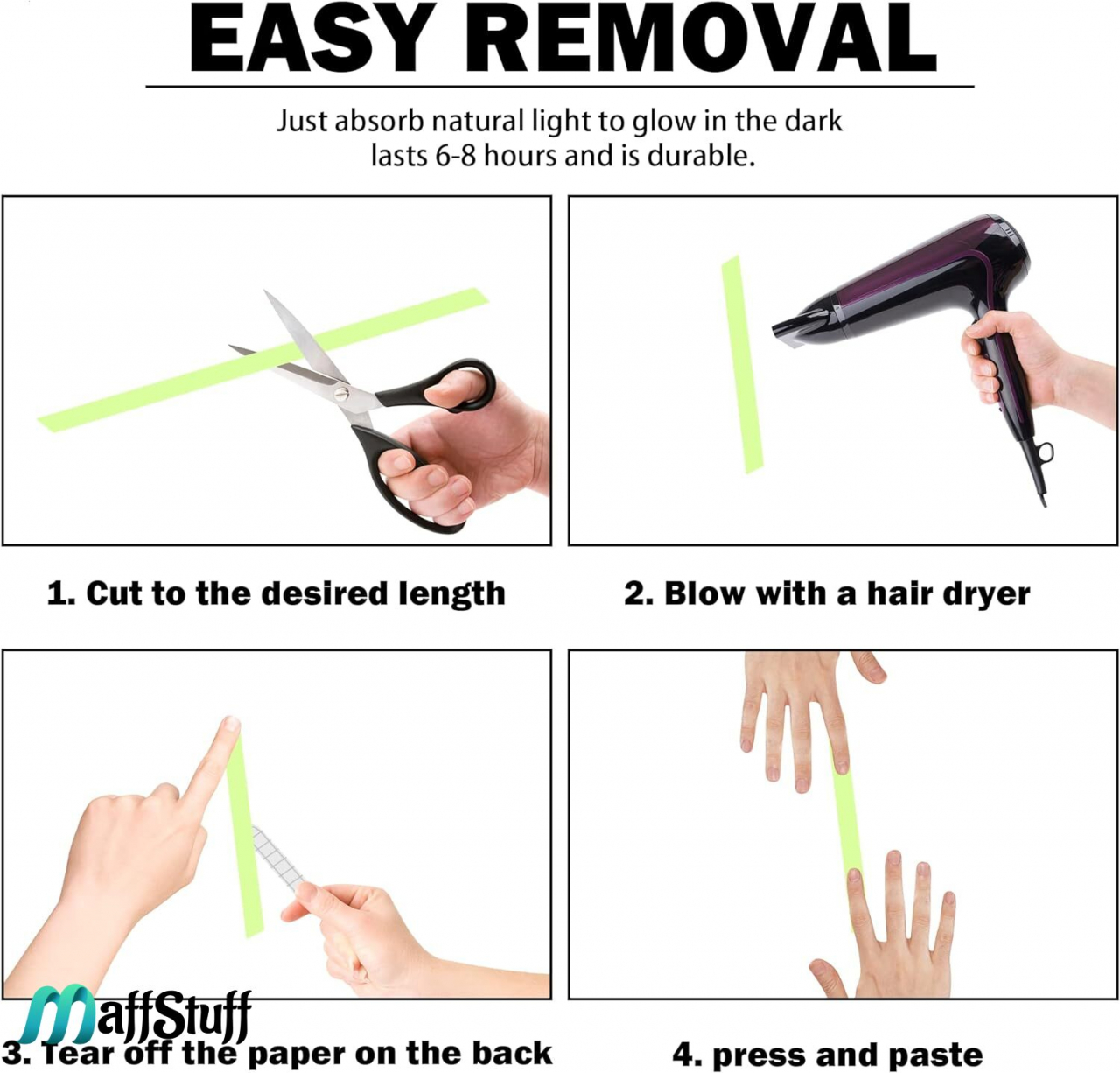 EASY REMOVAL

Just absorb natural light to glow in the dark lasts 6-8 hours and is durable.

1. Cut to the desired length

2. Blow with a hair dryer

MaffStuff

3. Tear off the paper on the back

4. press and paste