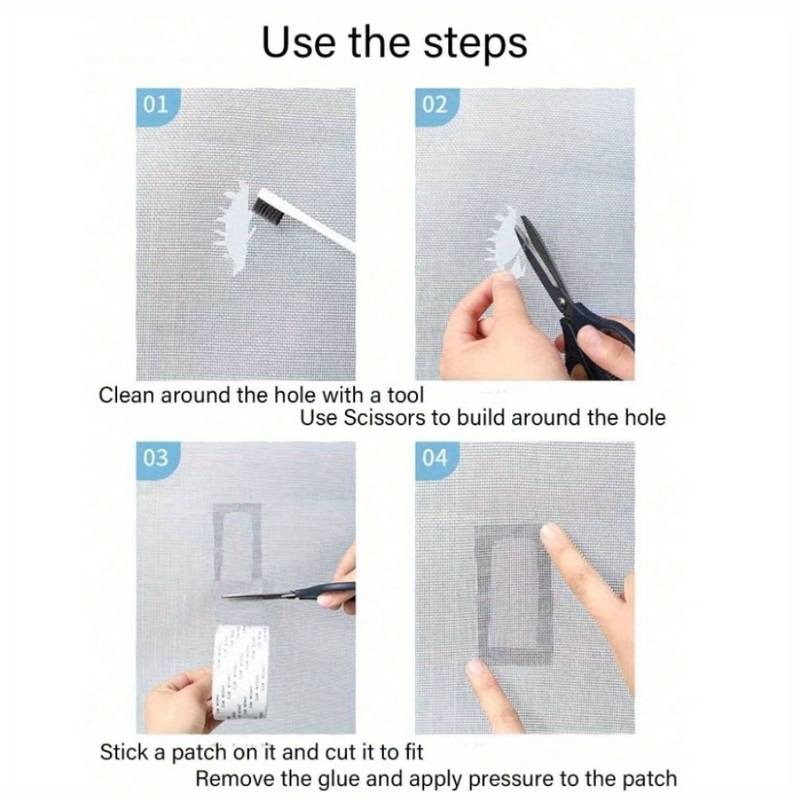 Use the steps

01

02

Clean around the hole with a tool

Use Scissors to build around the hole

03

04

Stick a patch on it and cut it to fit

Remove the glue and apply pressure to the patch