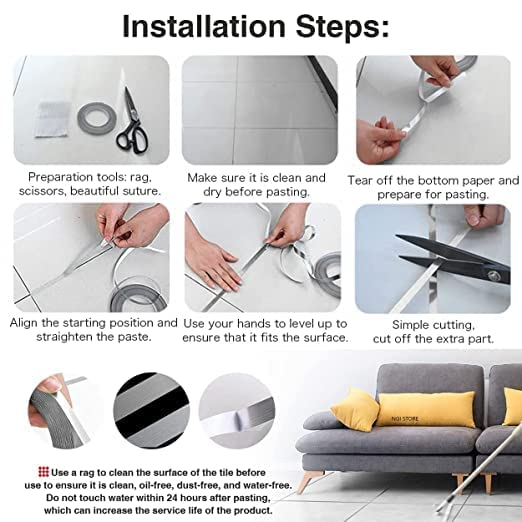 Installation Steps:

Preparation tools: rag, scissors, beautiful suture.

Make sure it is clean and dry before pasting.

Tear off the bottom paper and prepare for pasting.

Align the starting position and straighten the paste.

Use your hands to level up to ensure that it fits the surface.

Simple cutting, cut off the extra part.

NGI STORE

Use a rag to clean the surface of the tile before use to ensure it is clean, oil-free, dust-free, and water-free. Do not touch water within 24 hours after pasting, which can increase the service life of the product.