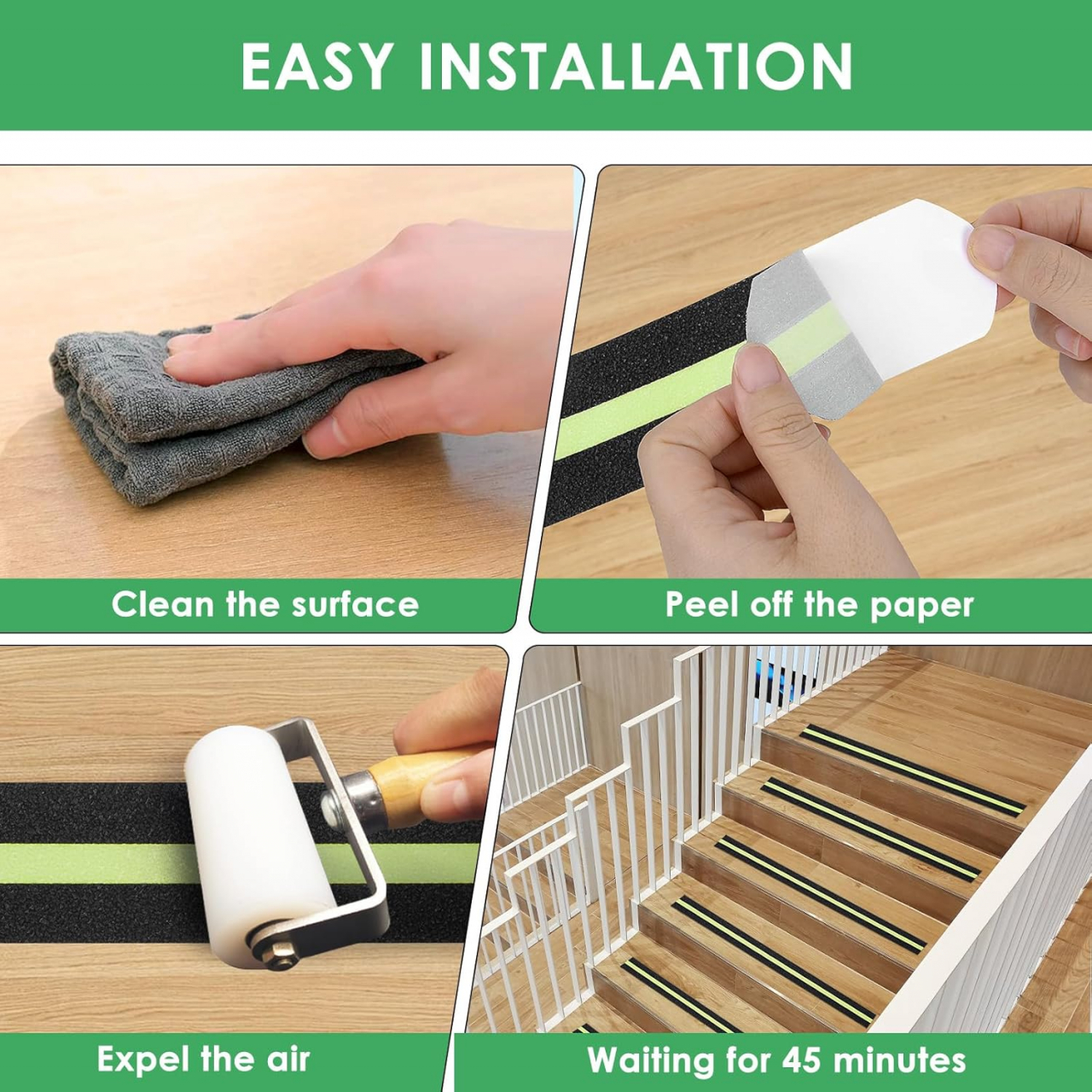 EASY INSTALLATION

Clean the surface

Peel off the paper

Expel the air

Waiting for 45 minutes