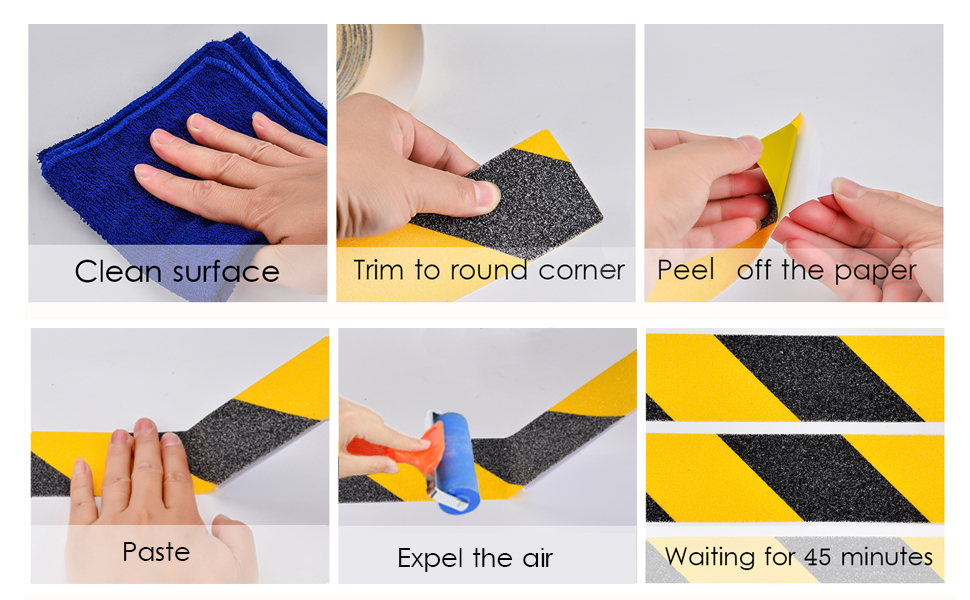 Clean surface

Trim to round corner

Peel off the paper

Paste

Expel the air

Waiting for 45 minutes