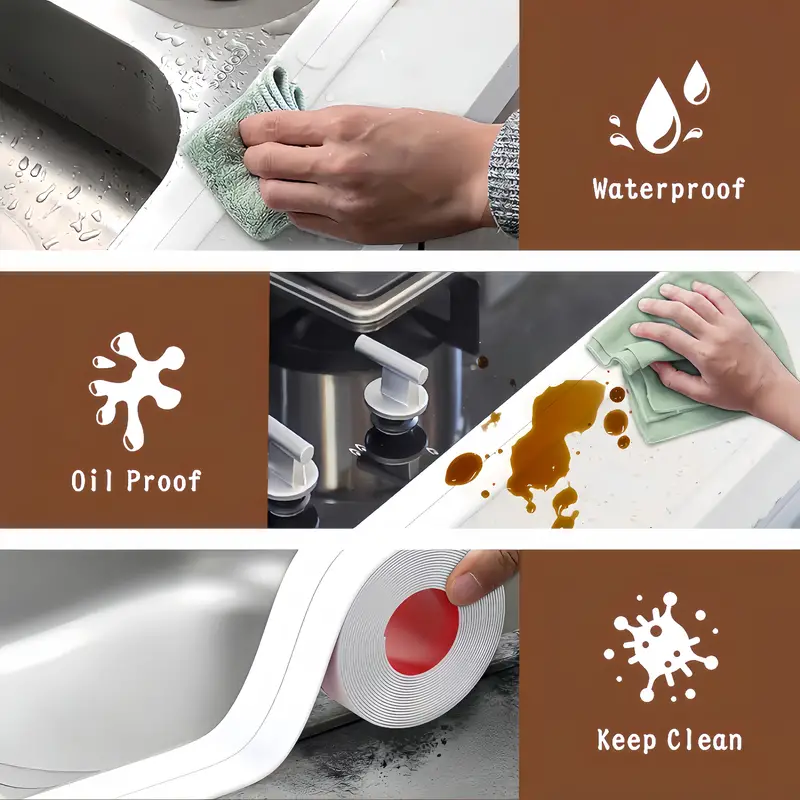 Waterproof

Oil Proof

Keep Clean