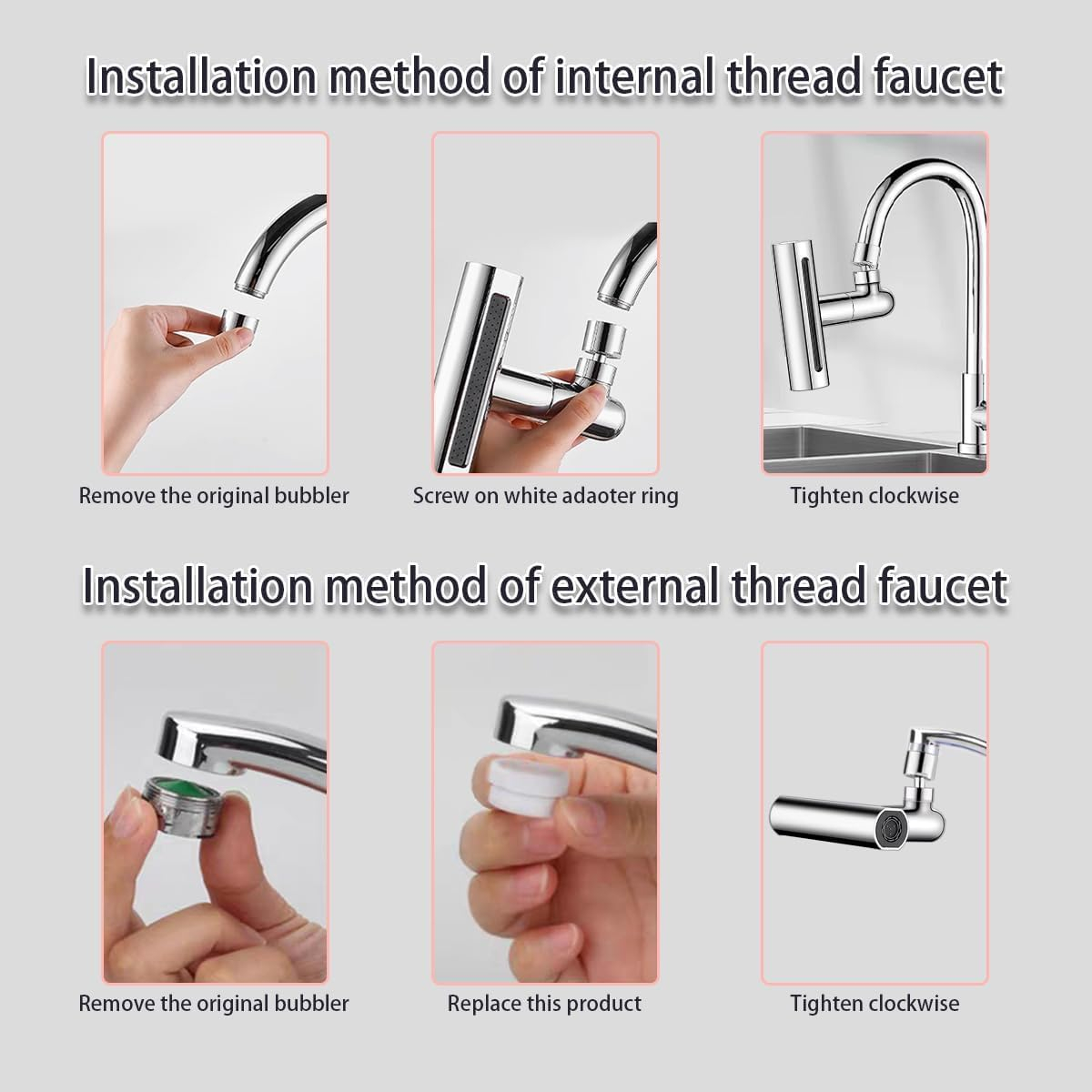 Installation method of internal thread faucet

Remove the original bubbler

Screw on white adaoter ring

Tighten clockwise

Installation method of external thread faucet

Remove the original bubbler

Replace this product

Tighten clockwise