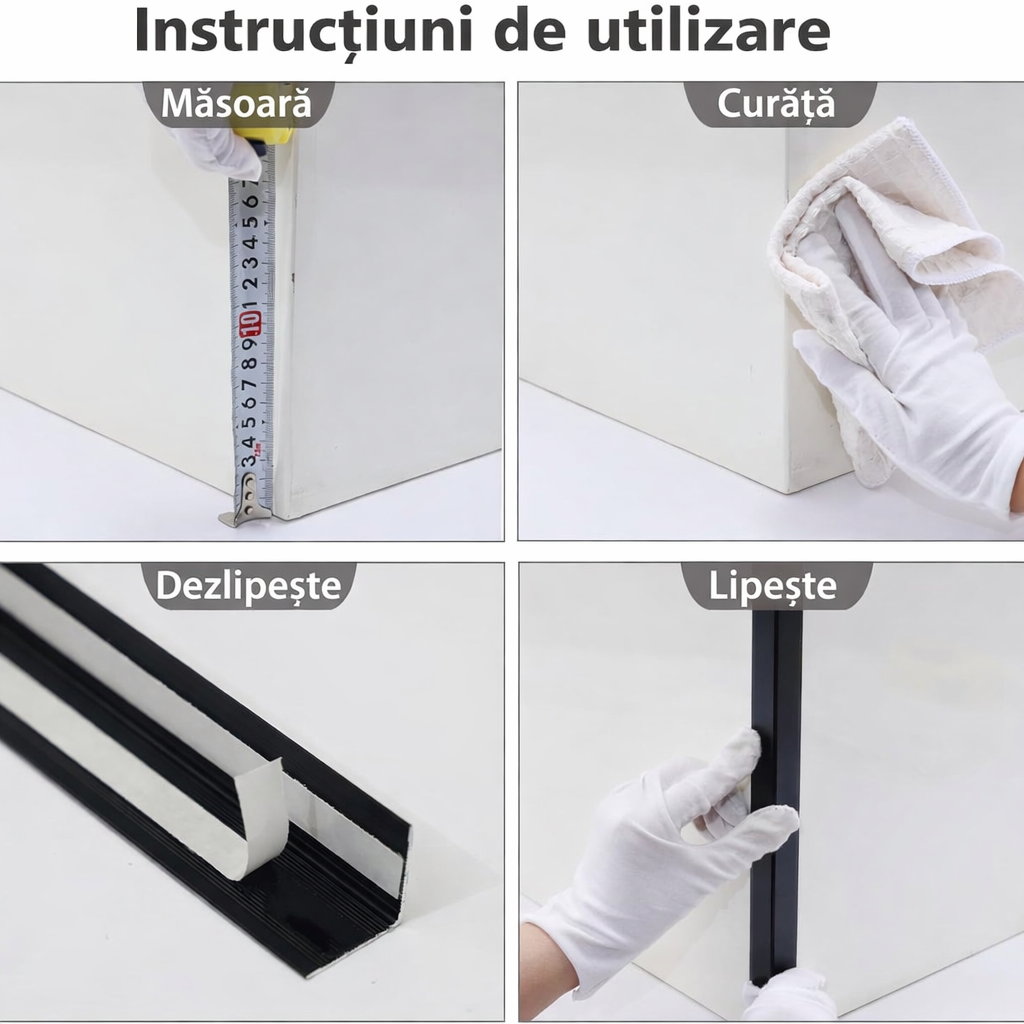 Instrucțiuni de utilizare

Măsoară

Curăță

Dezlipește

Lipește