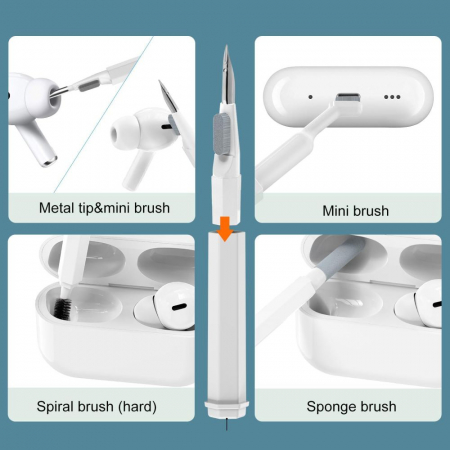 Metal tip&mini brush

Mini brush

Spiral brush (hard)

Sponge brush