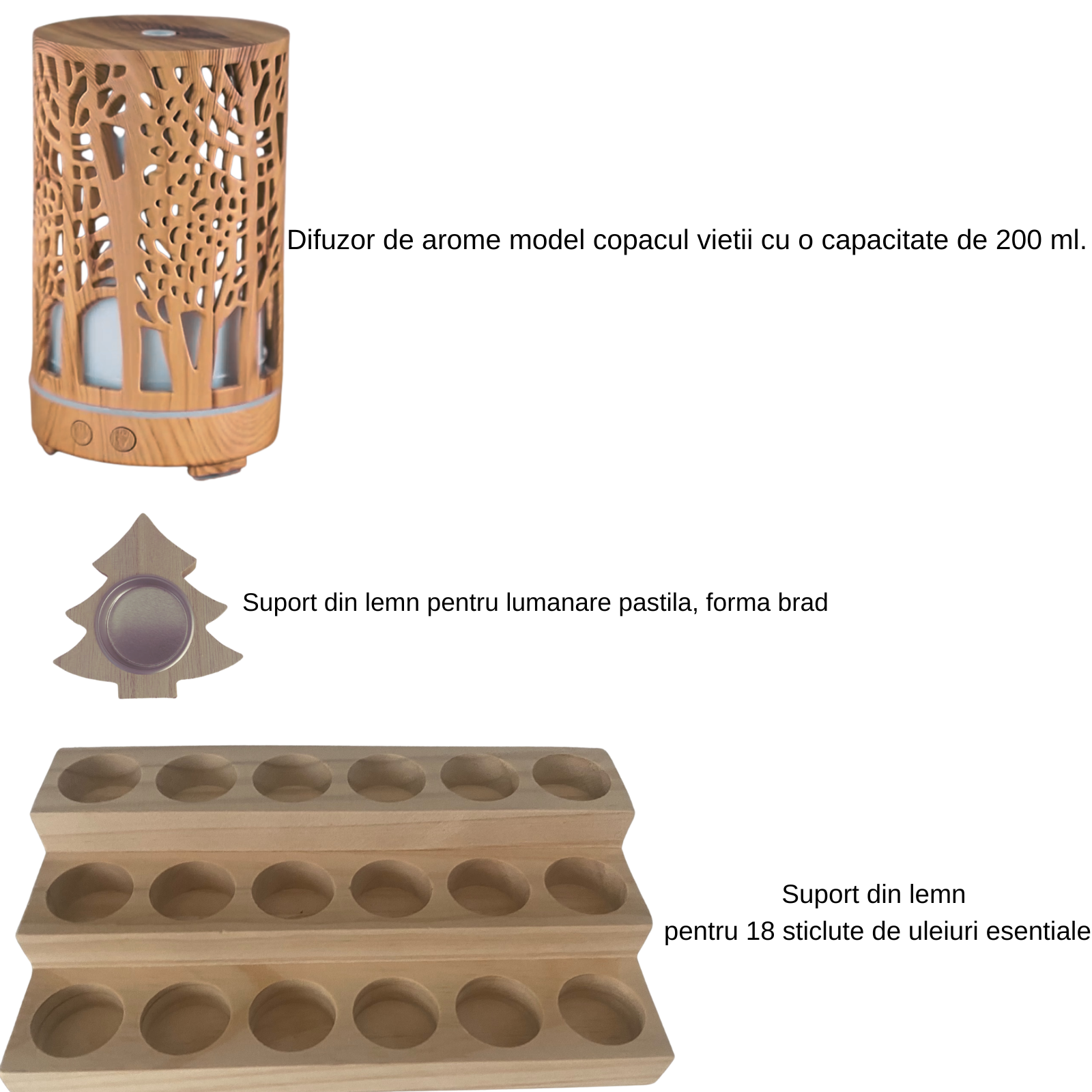 Difuzor de arome model copacul vietii cu o capacitate de 200 ml.

Suport din lemn pentru lumanare pastila, forma brad

Suport din lemn
pentru 18 sticlute de uleiuri esentiale