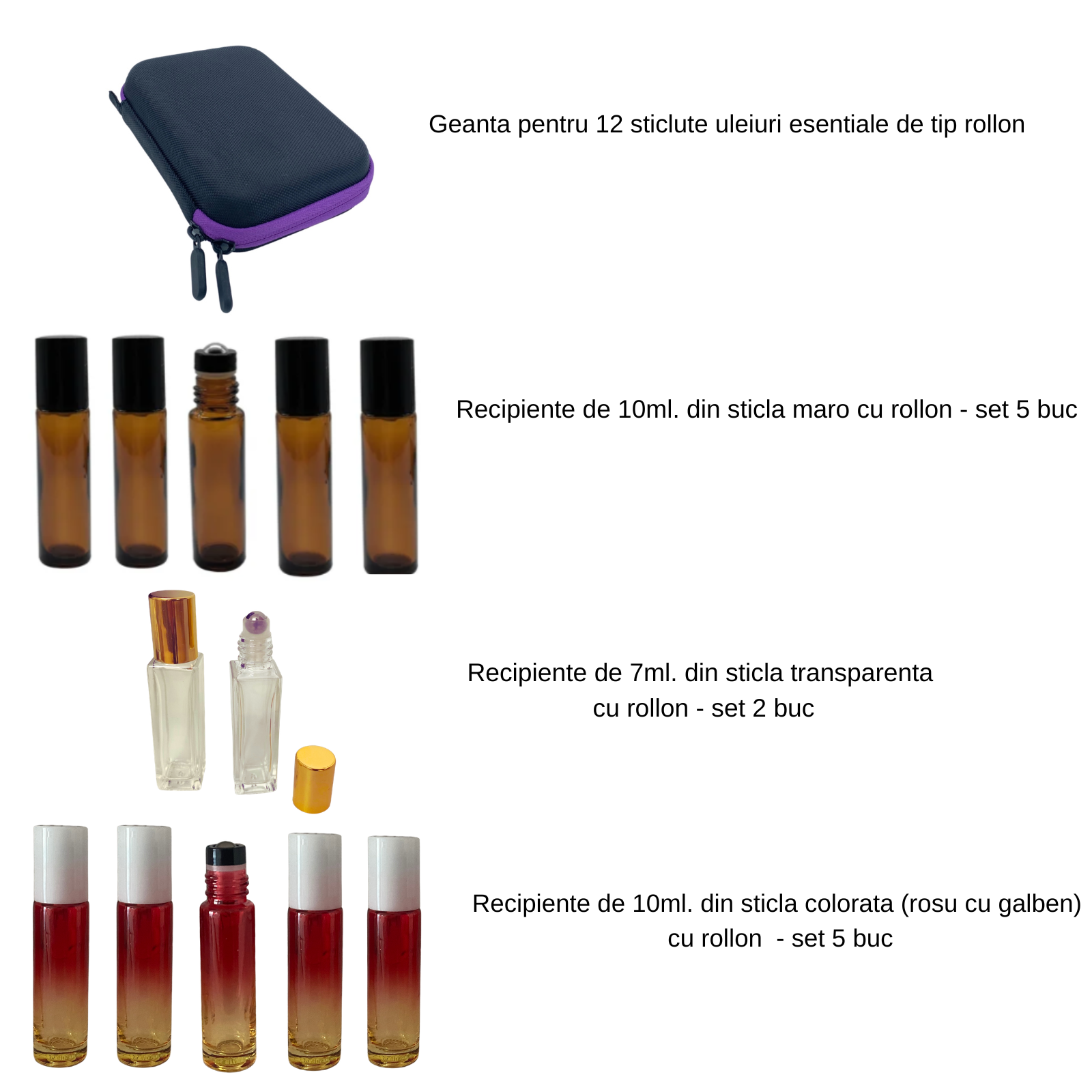 Geanta pentru 12 sticlute uleiuri esentiale de tip rollon

Recipiente de 10ml. din sticla maro cu rollon - set 5 buc

Recipiente de 7ml. din sticla transparenta cu rollon - set 2 buc

Recipiente de 10ml. din sticla colorata (rosu cu galben) cu rollon - set 5 buc