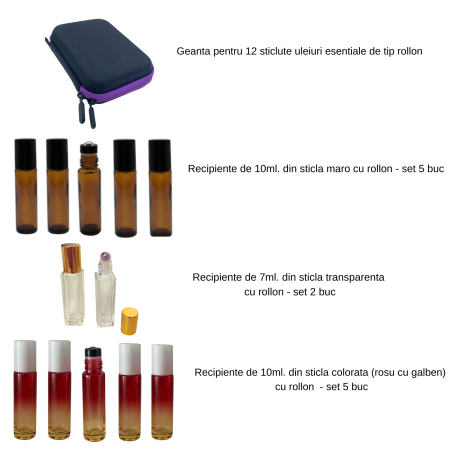 Geanta pentru 12 sticlute uleiuri esentiale de tip rollon

Recipiente de 10ml. din sticla maro cu rollon - set 5 buc

Recipiente de 7ml. din sticla transparenta cu rollon - set 2 buc

Recipiente de 10ml. din sticla colorata (rosu cu galben) cu rollon - set 5 buc