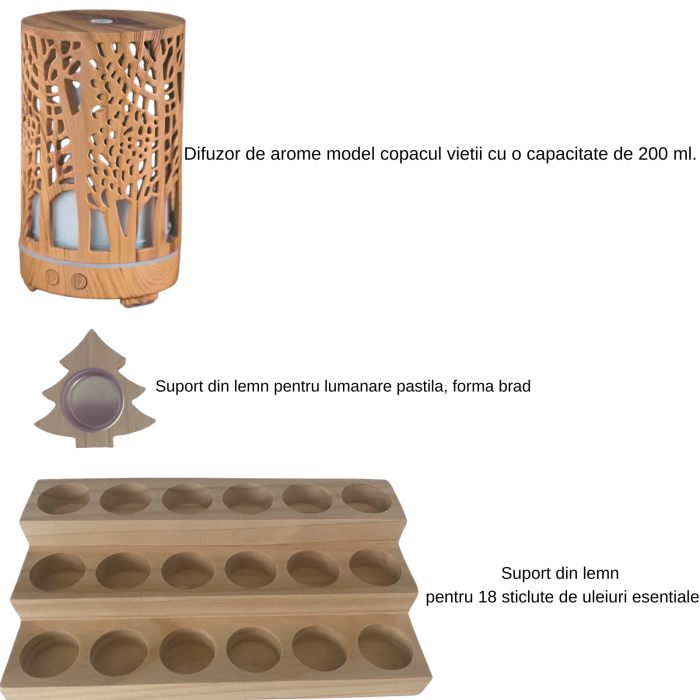 Difuzor de arome model copacul vietii cu o capacitate de 200 ml.

Suport din lemn pentru lumanare pastila, forma brad

Suport din lemn
pentru 18 sticlute de uleiuri esentiale