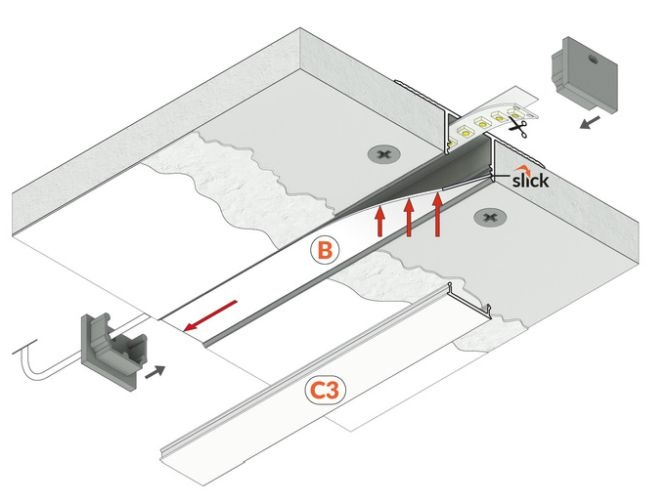 slick

B

C3